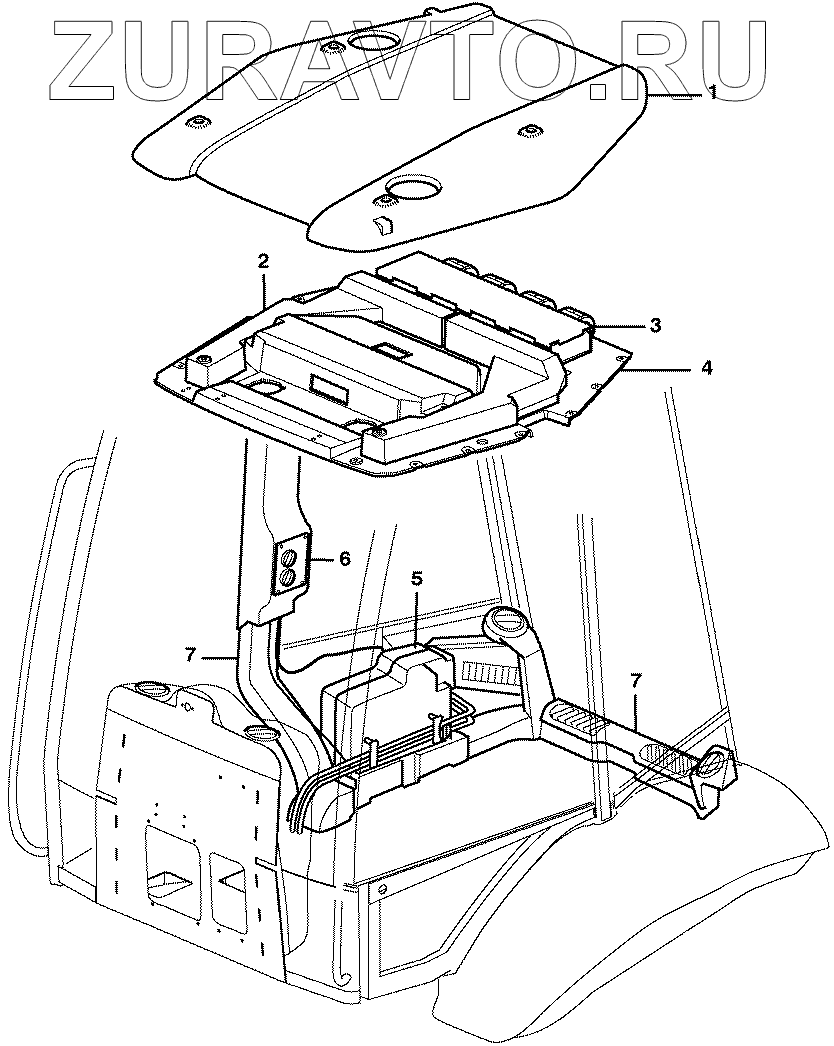 ZURAVTO.RU

1
2
3
4
6
5
7
7