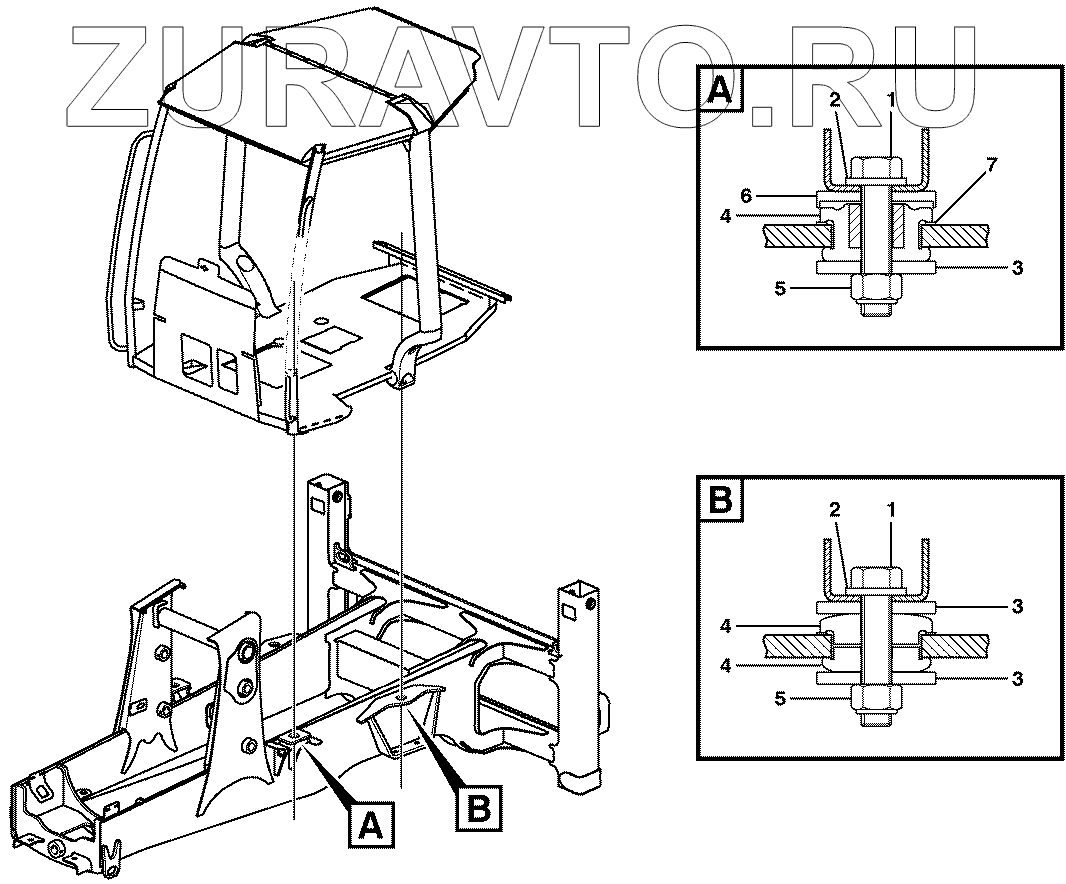 ZURAVTO.RU

A
2 1
6 7
4
3
5

B
2 1
3
4
4
3
5

A B