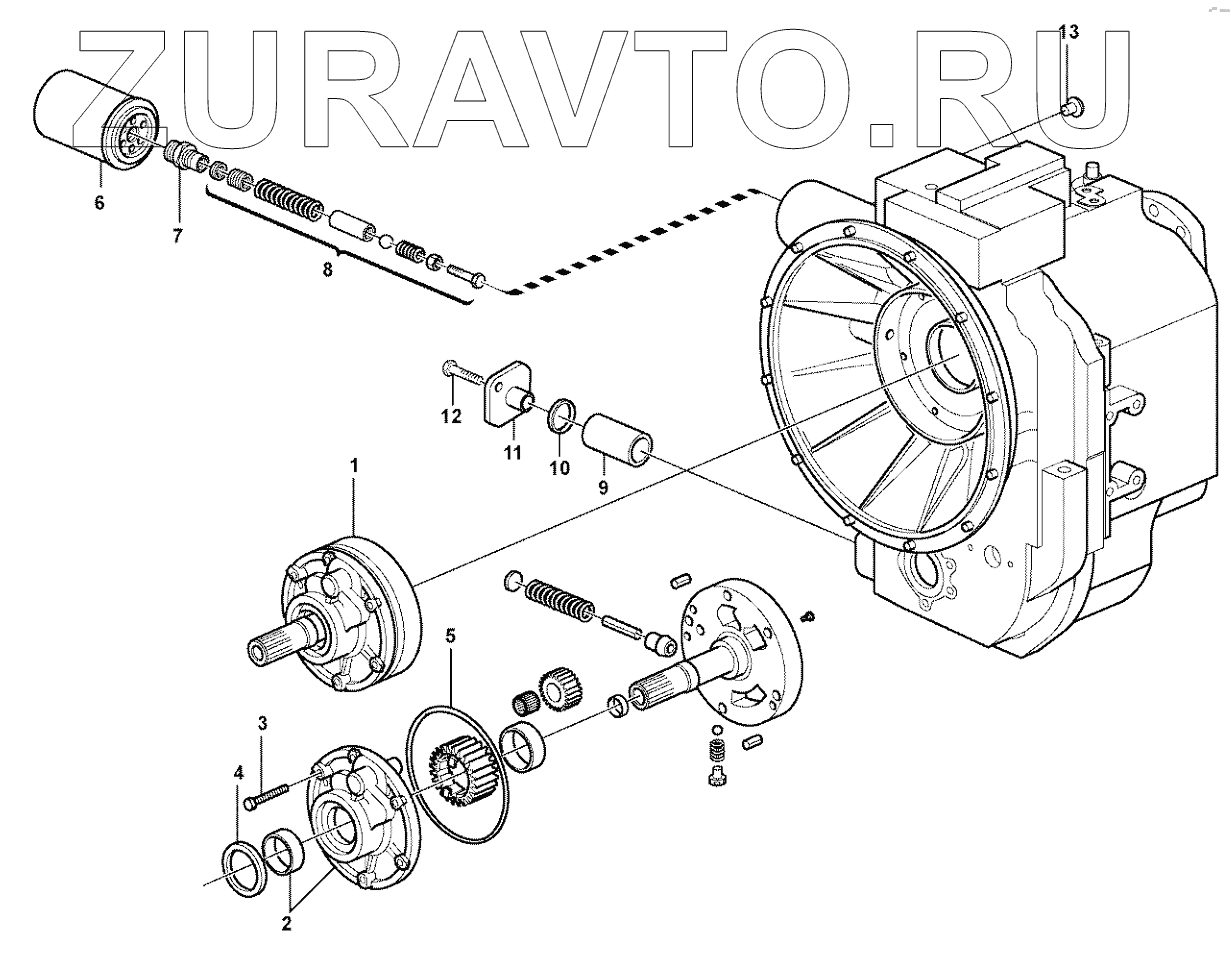 ZURAVTO.RU

13
6
7
8
12
11
10
9
1
5
3
4
2