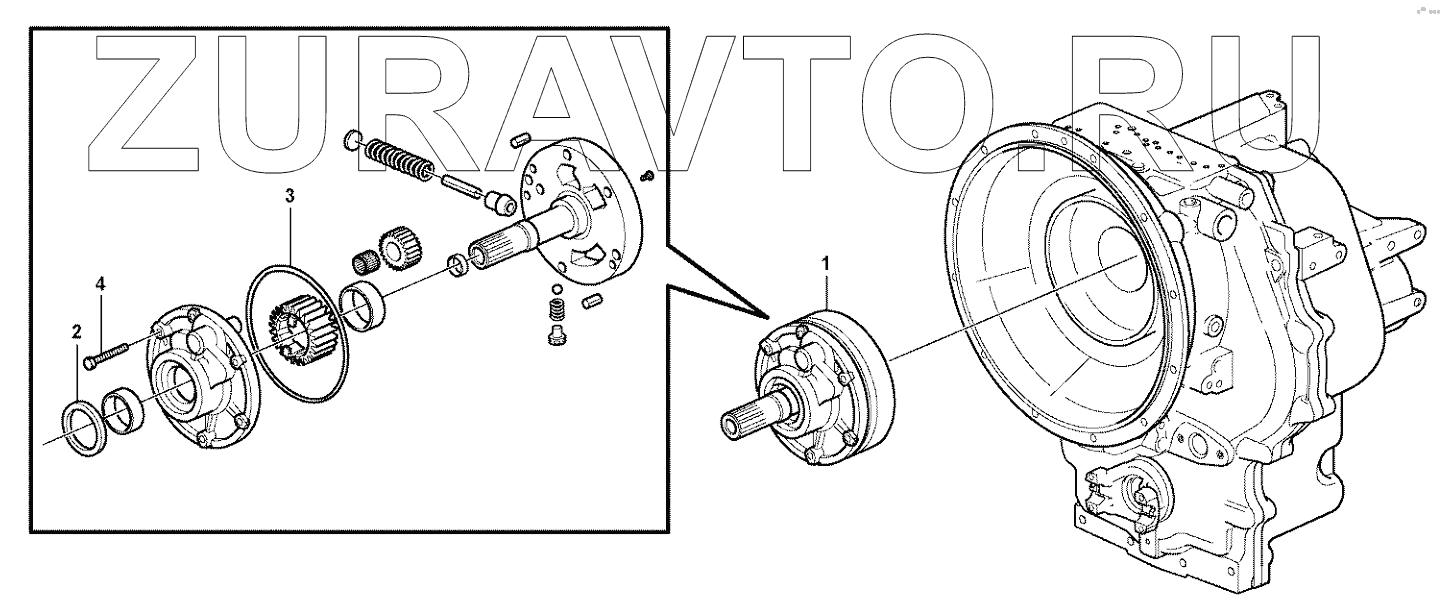 ZURAVTO.RU

3

4

2

1