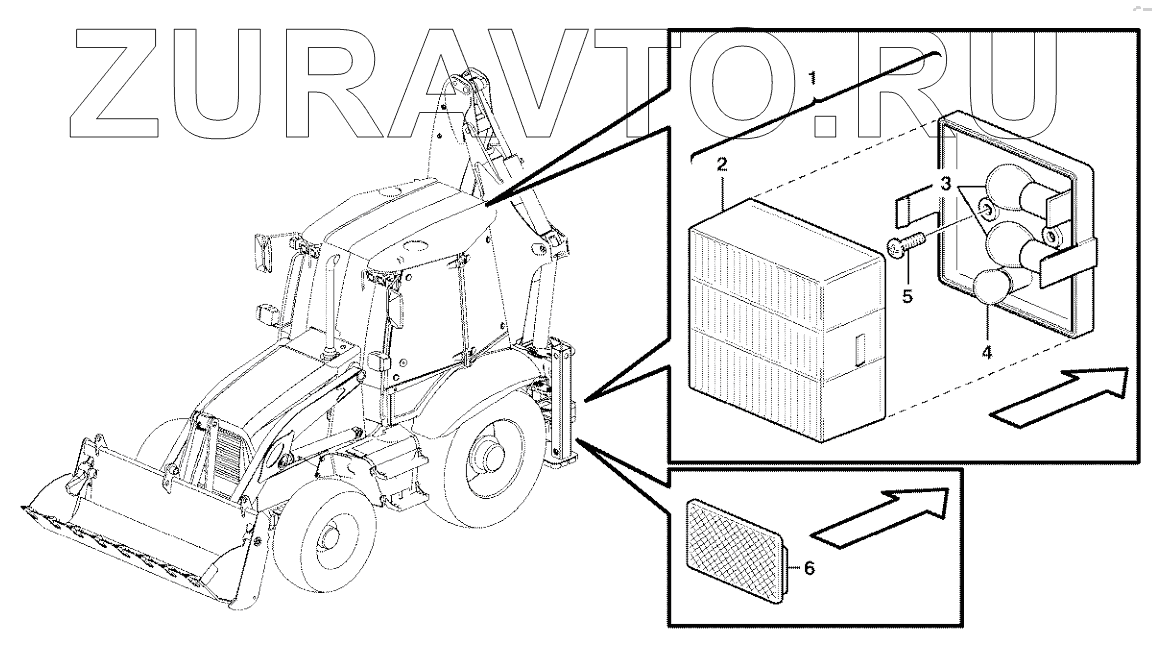 ZURAVTO.RU

1
2
3
5
4
6