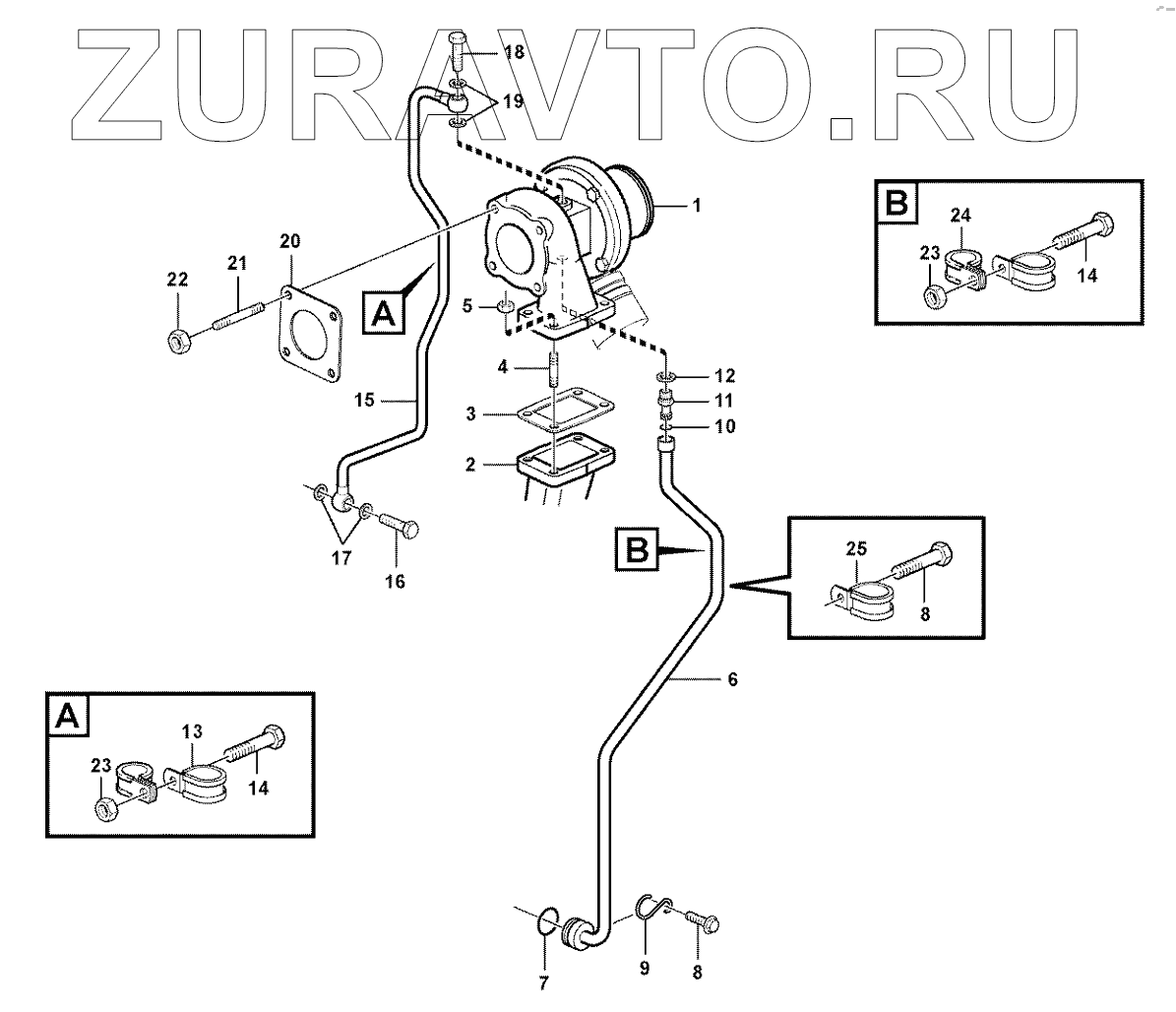 ZURAVTO.RU

18
19
1
B
24
23
14
20
21
22
A
5
4
3
2
15
12
11
10
17
16
B
25
8
6
A
13
23
14
7
9
8