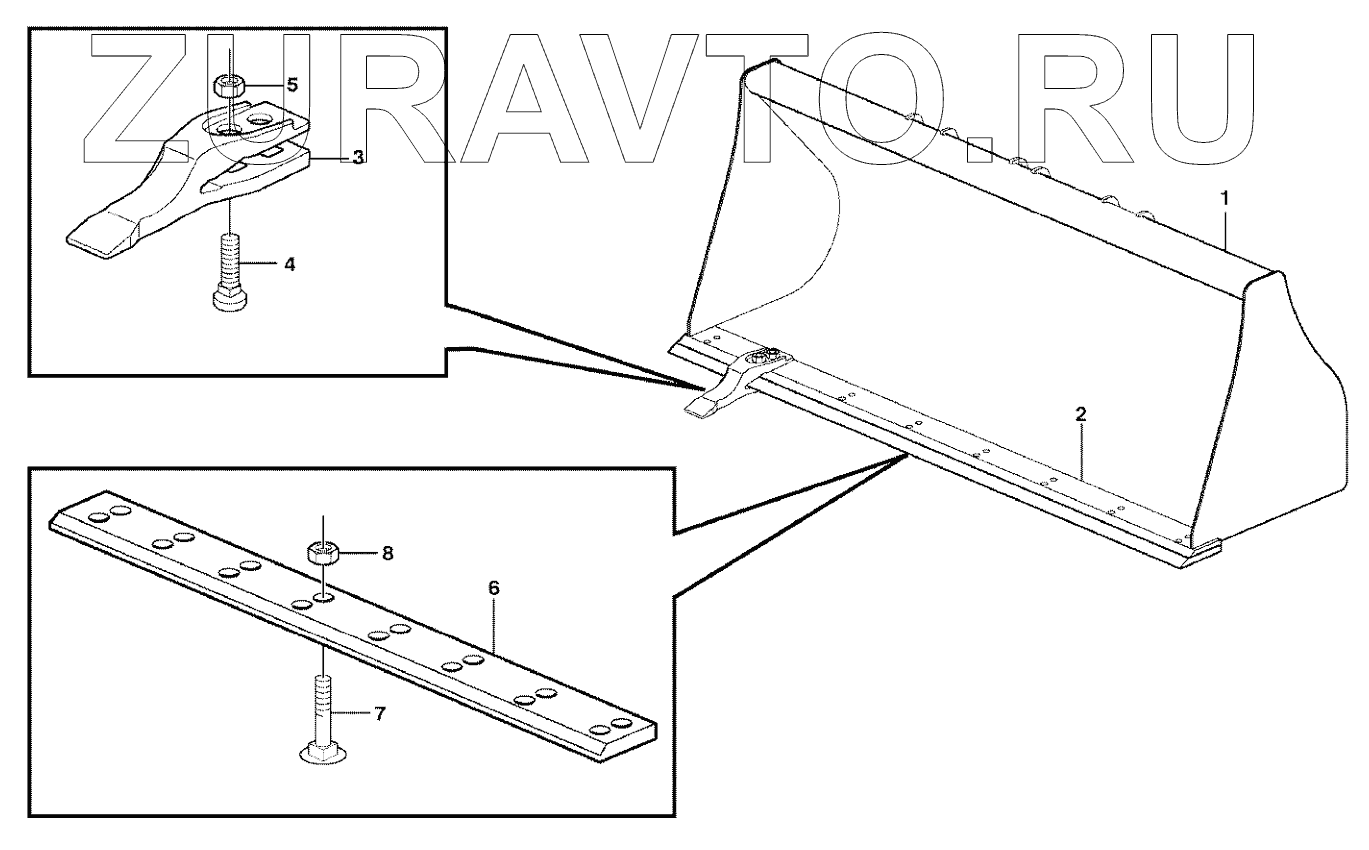 ZURAVTO.RU

5
3
4
1
2
8
6
7