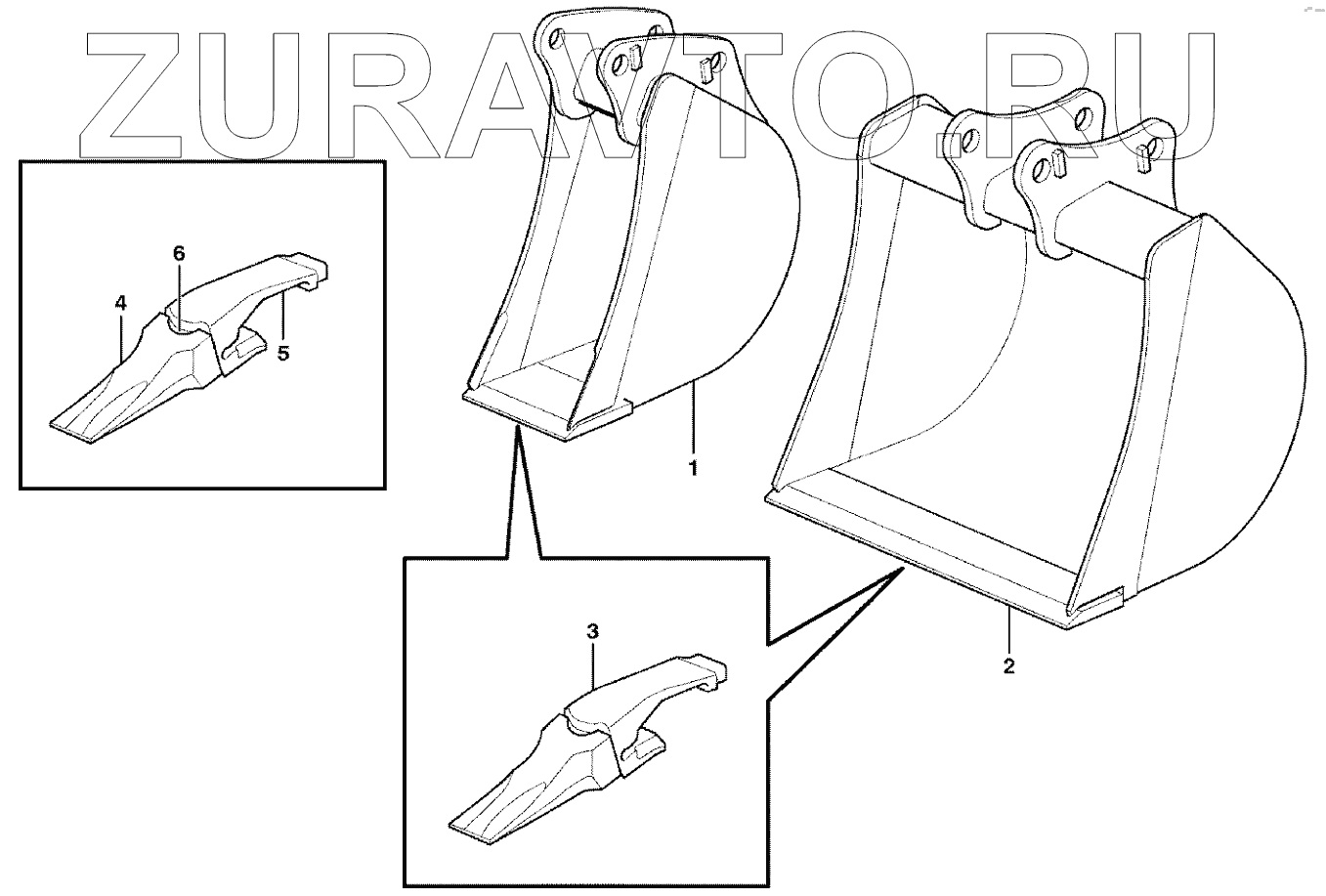 ZURAWTO.RU

6
4
5
1
3
2