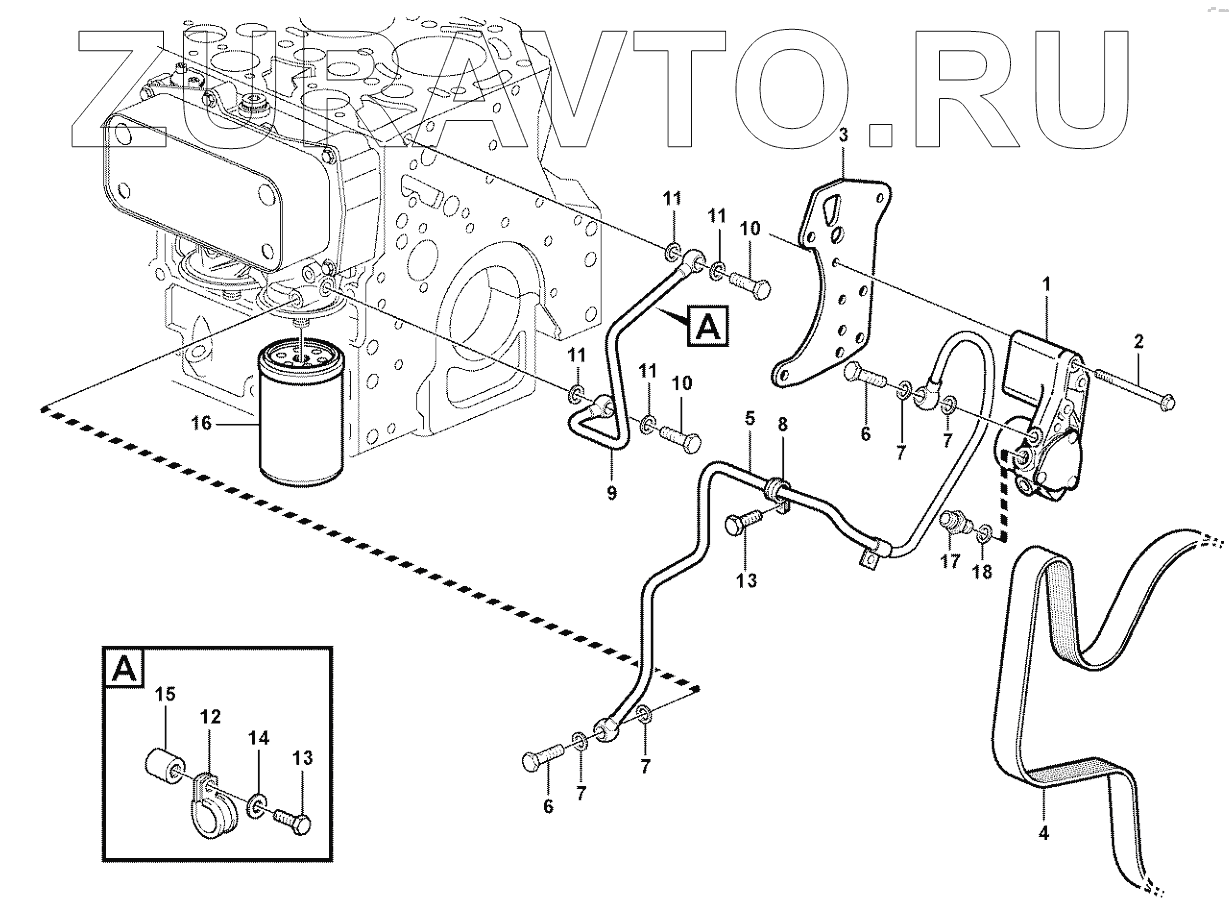 ZURAVTO.RU

3
11
11
10
1
2
A
11
11
10
6
7
7
16
9
5
8
13
17
18
A
15
12
14
13
6
7
7
4