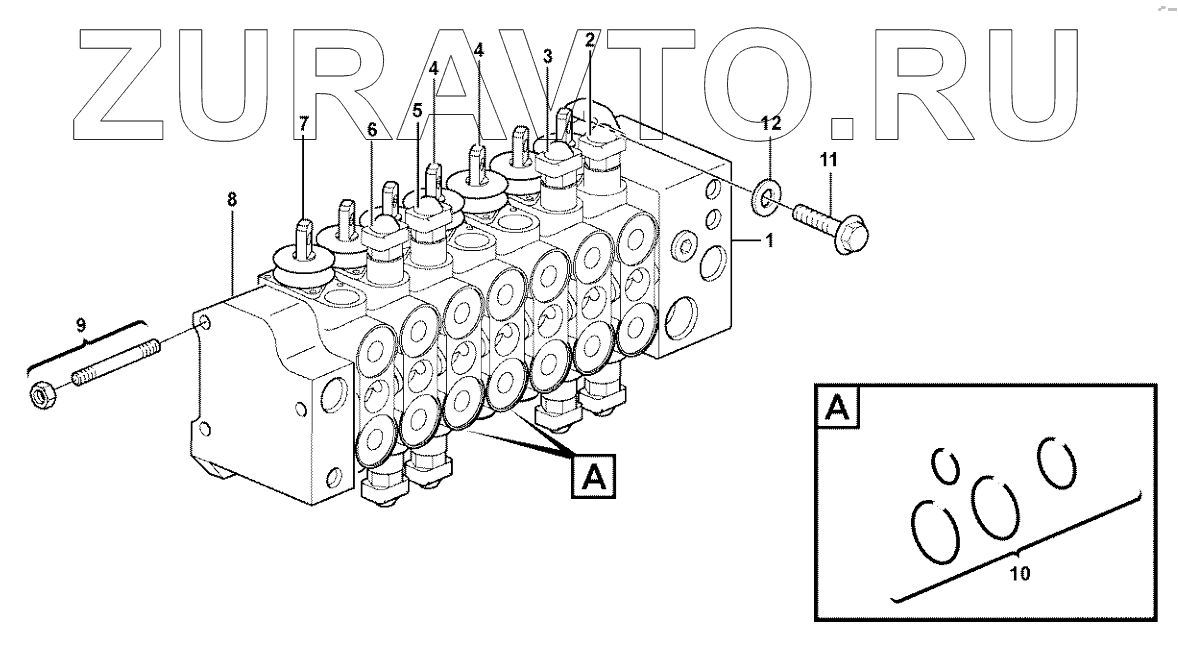 ZURAVTO.RU

7
6
5
4
4
3
2
12
11
8
1
9
A
A
10