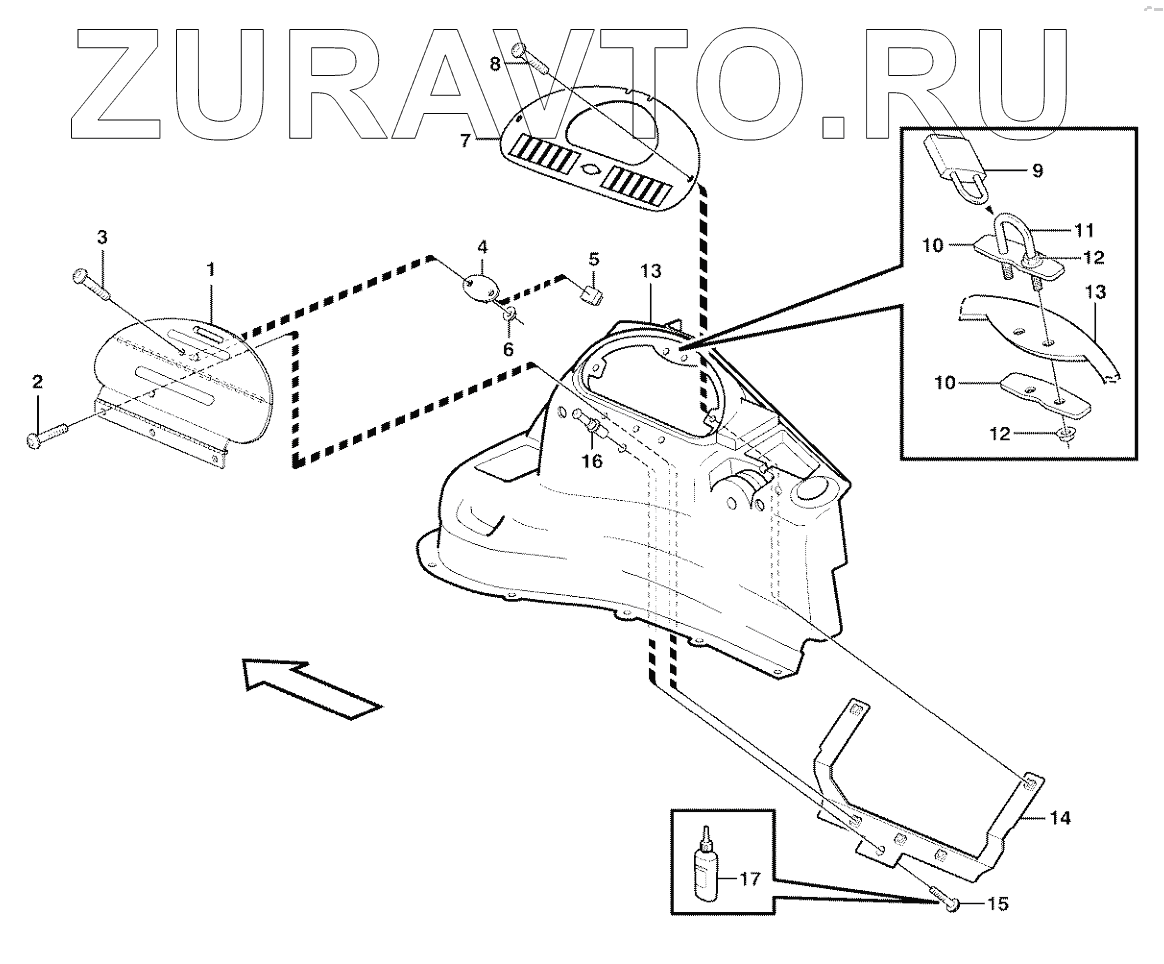 ZURAVTO.RU

8
7
9
11
10
12
13
10
12
3
1
4
5
13
6
2
16
14
17
15