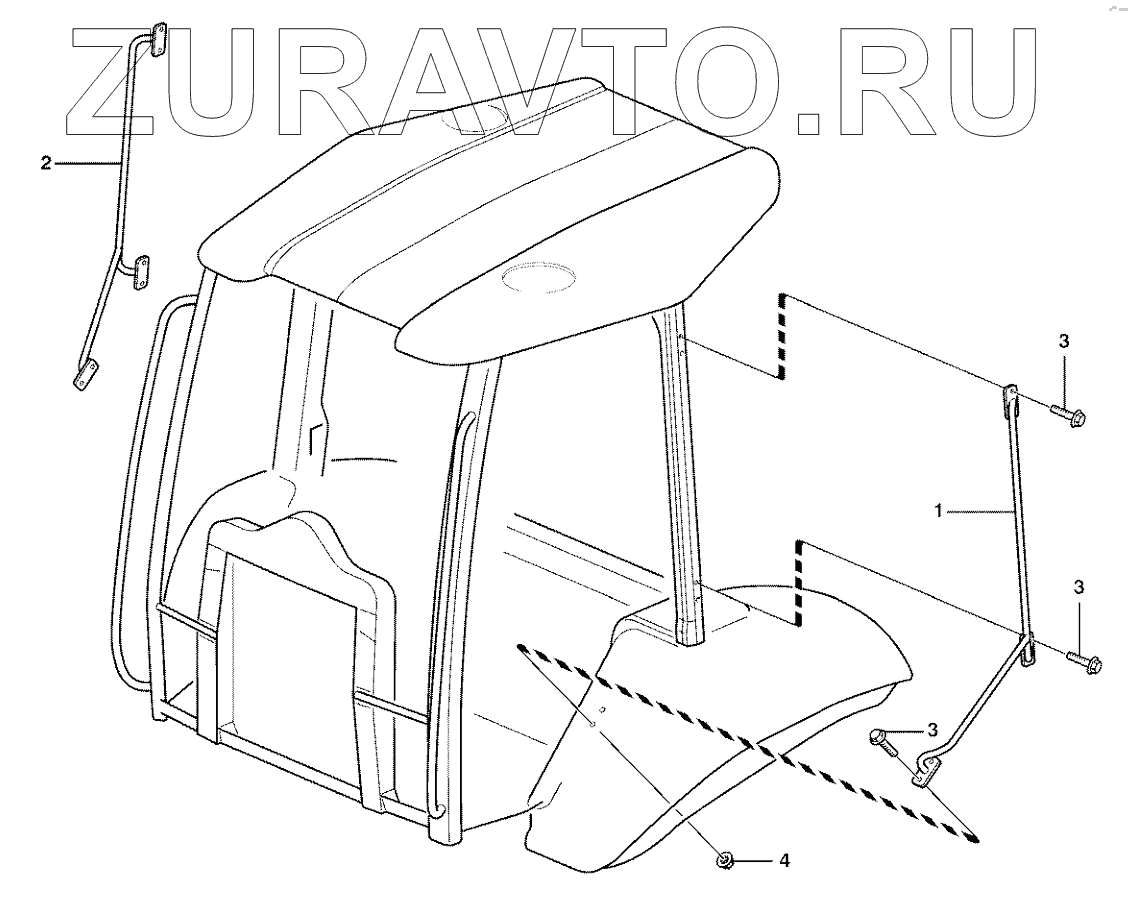 ZURAVTO.RU

2

3

1

3

3

4