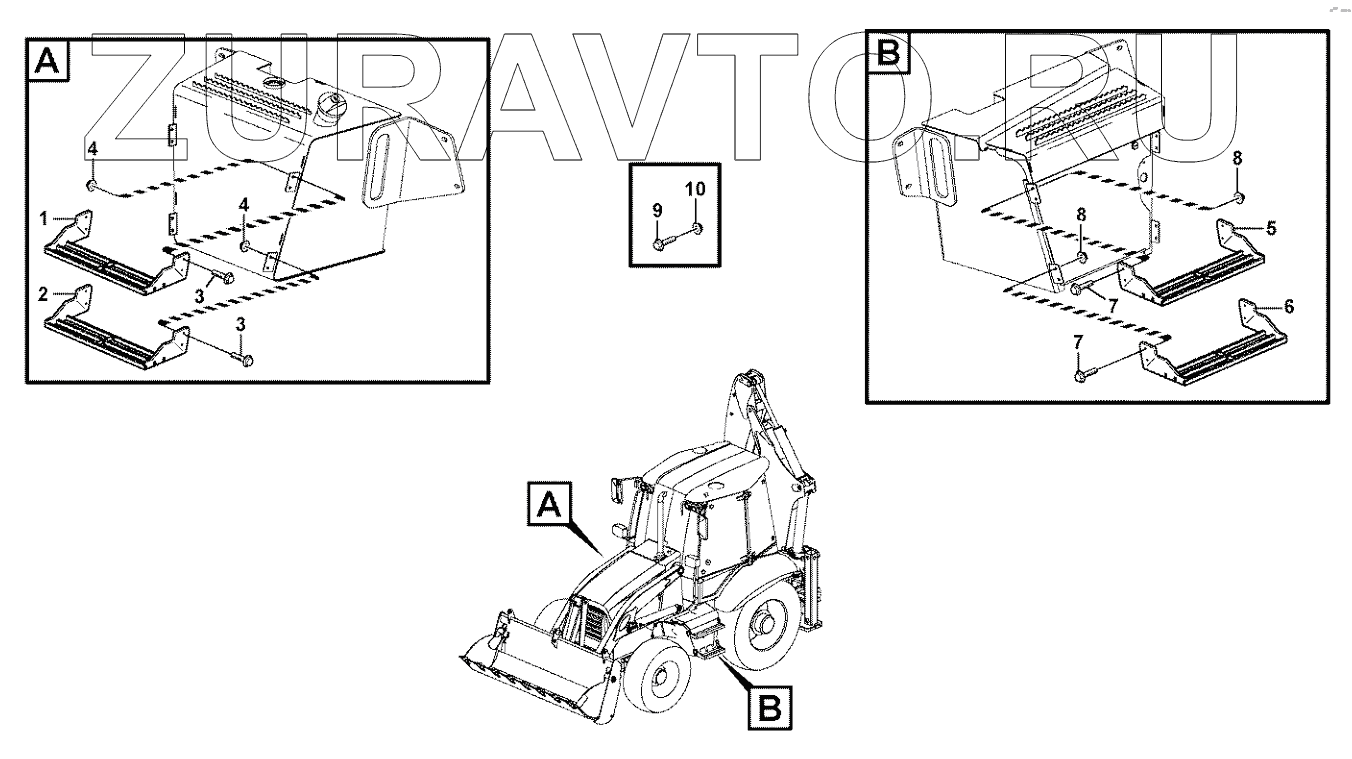 ZURAVTO.RU

A

4
1
4
3
2
3

9
10

B

8
8
5
7
6
7

A

B