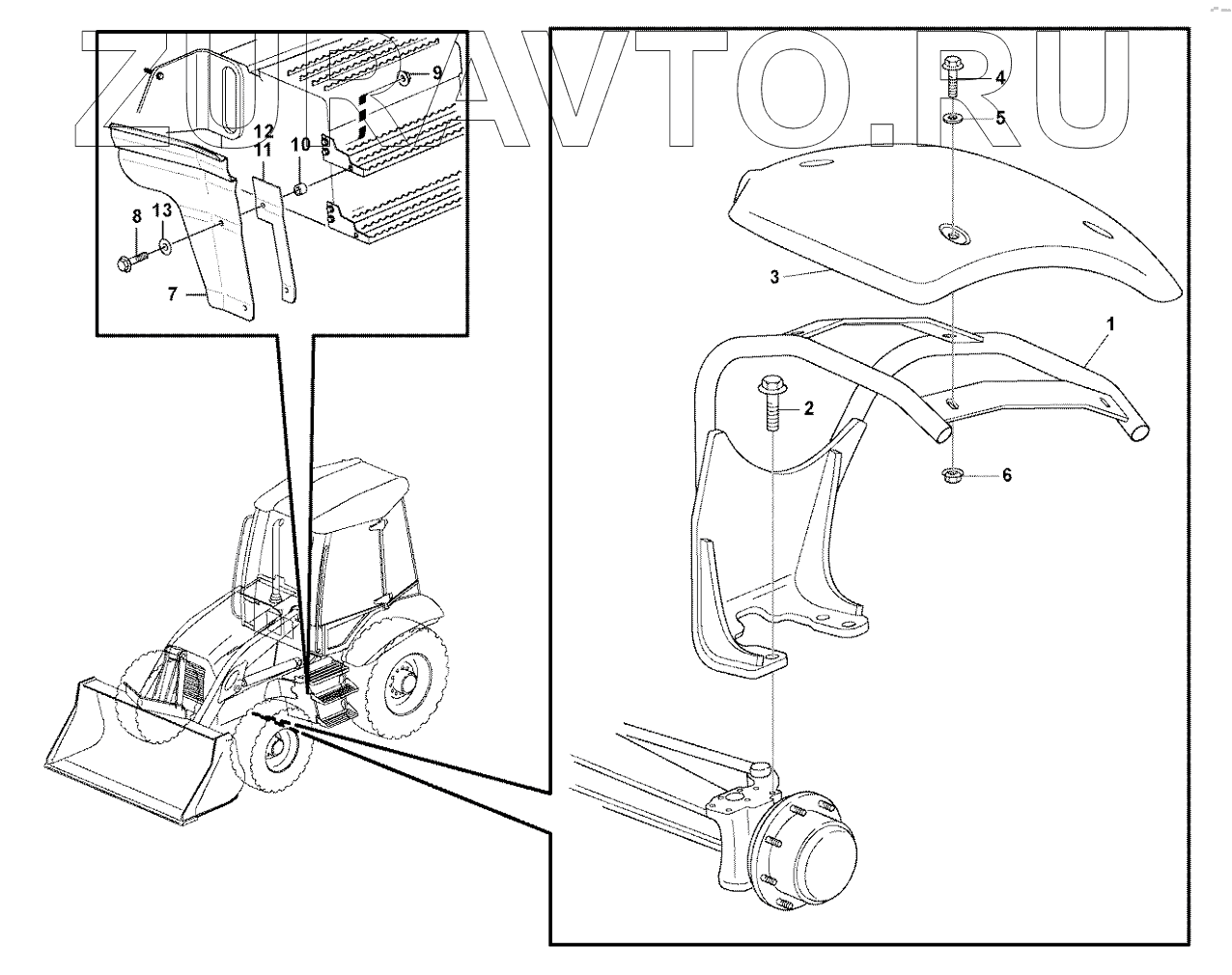 ZURAVTO.RU

9
12
11
10
8
13
7

4
5
3
1
2
6