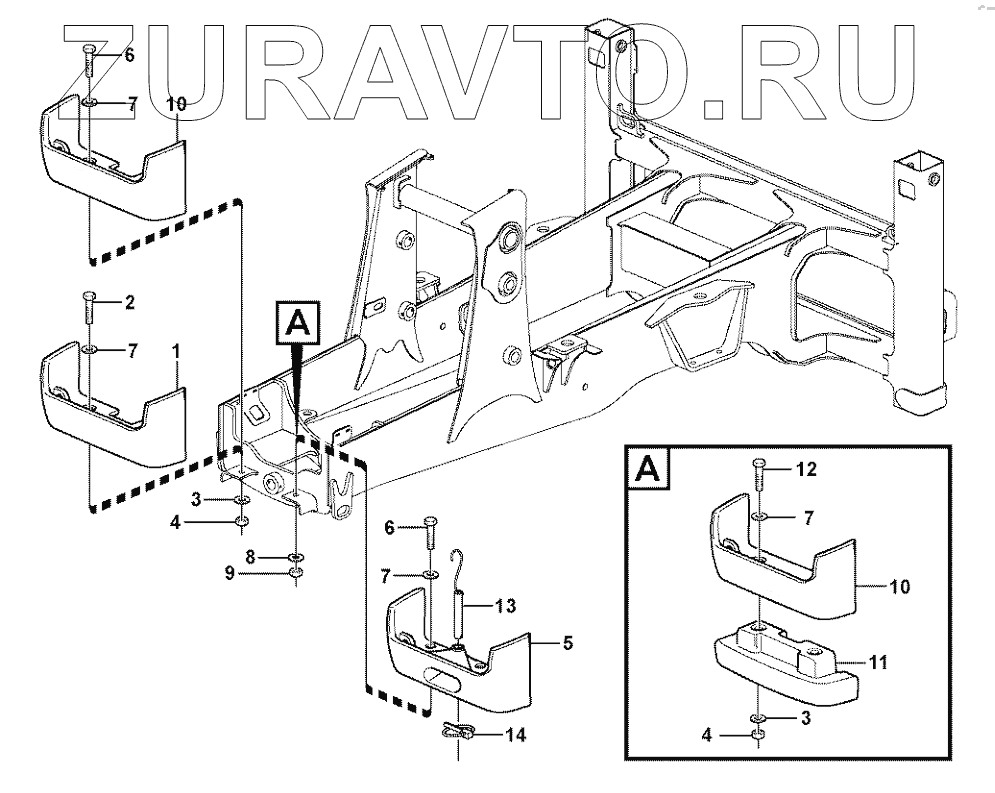 ZURAVTO.RU

6
7
10
2
7
1
A
3
4
8
9
6
7
13
5
14
A
12
7
10
11
3
4