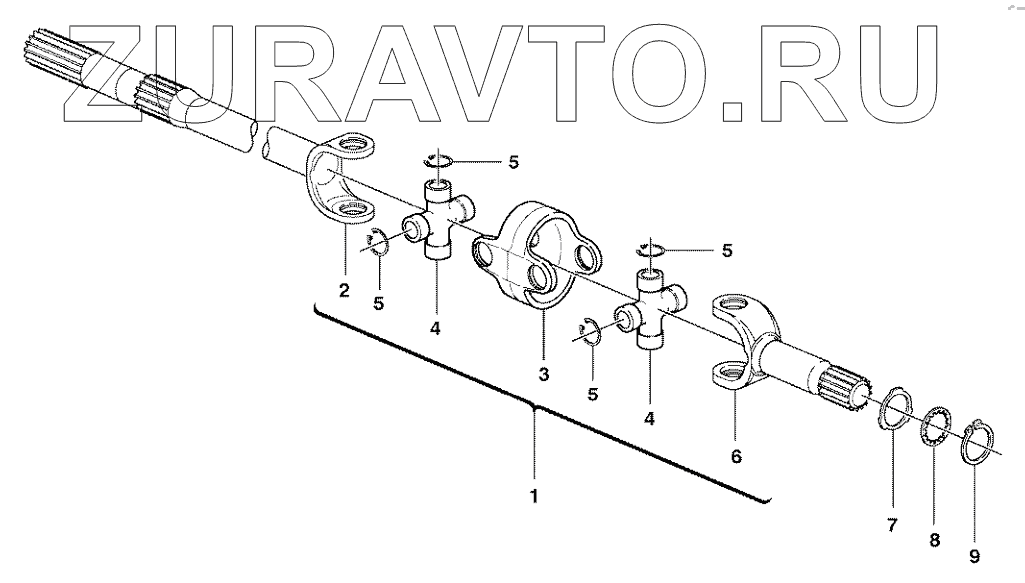 ZURAVTO.RU

5
5
2
5
4
3
5
4
6
1
7
8
9