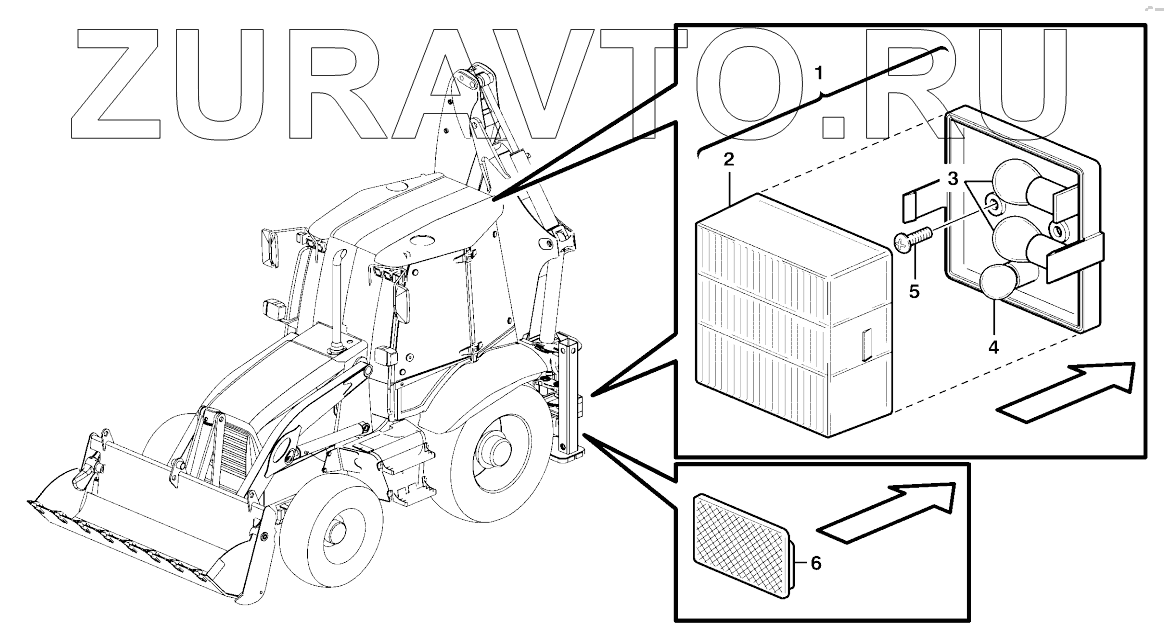 ZURAVTO.RU

1
2
3
5
4
6