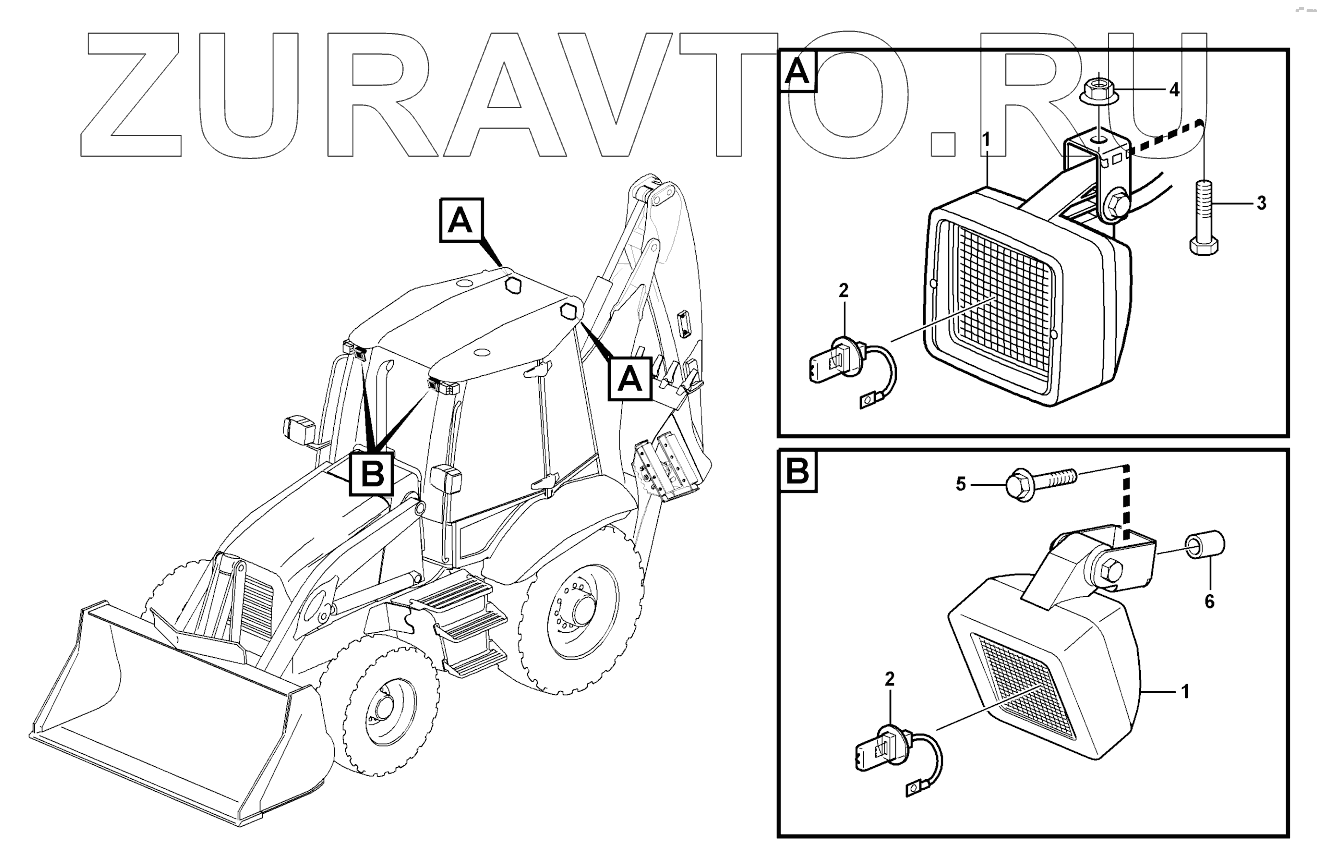 ZURAVTO.RU

A

A

B

A
4
1
3
2

B
5
6
2
1