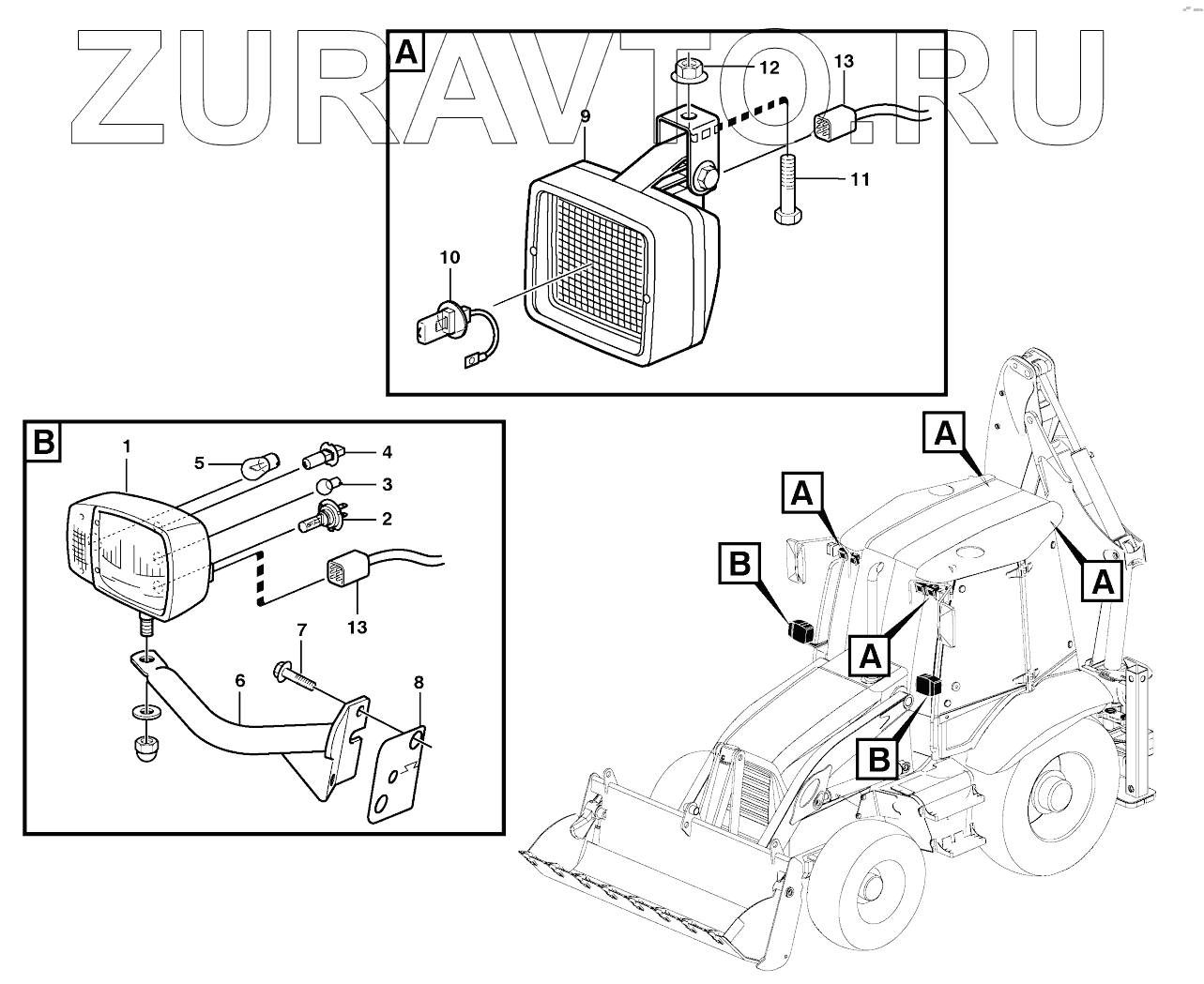 ZURAVTO.RU

A
12
13
9
11
10

B
1
5
4
3
2
13
7
6
8

A
A
B
A
A
B