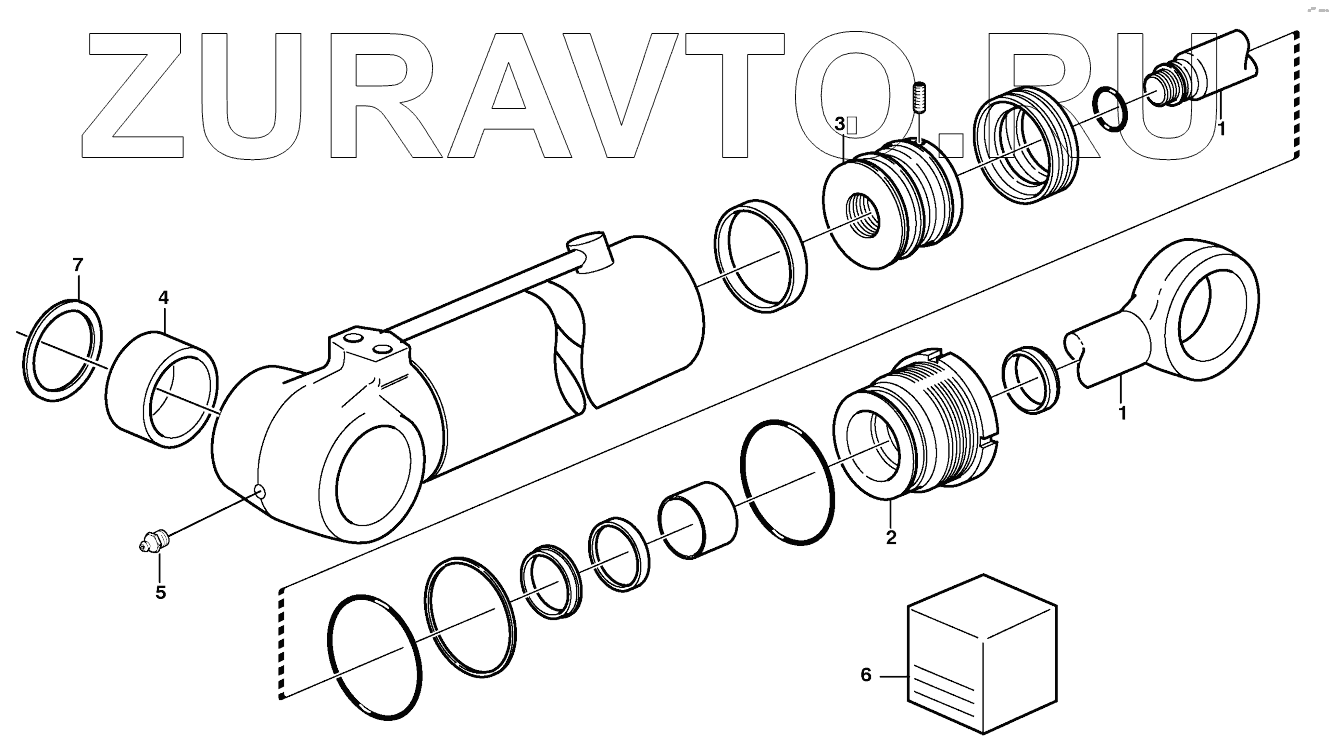 ZURAVTO.RU

3
1
7
4
1
2
5
6