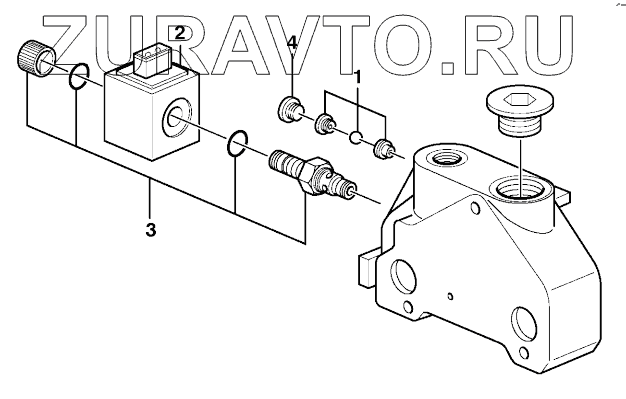 ZURAVTO.RU
2
4
1
3