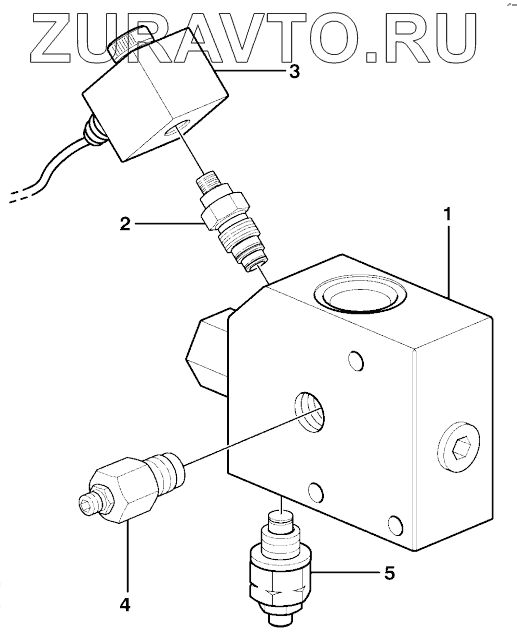 ZURAVTO.RU
3
2
1
4
5