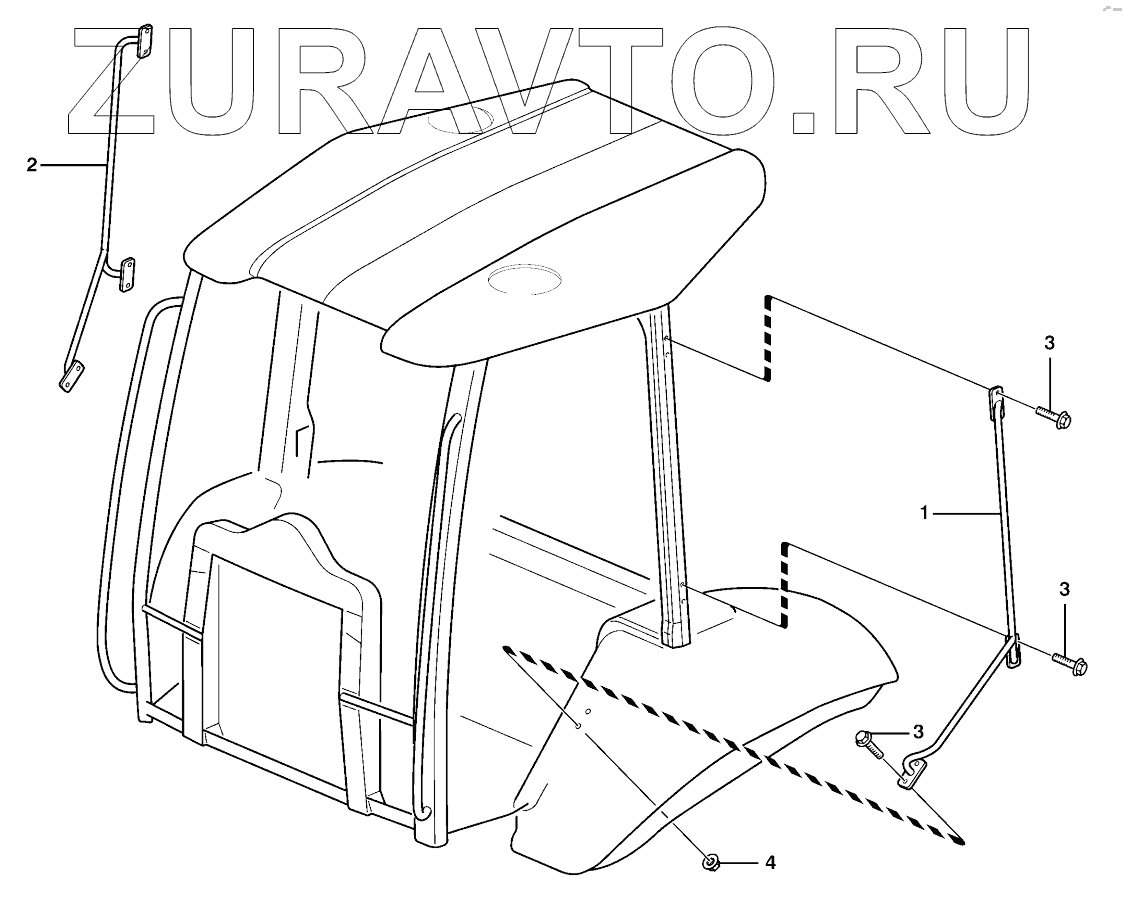 ZURAVTO.RU

2

3

1

3

3

4