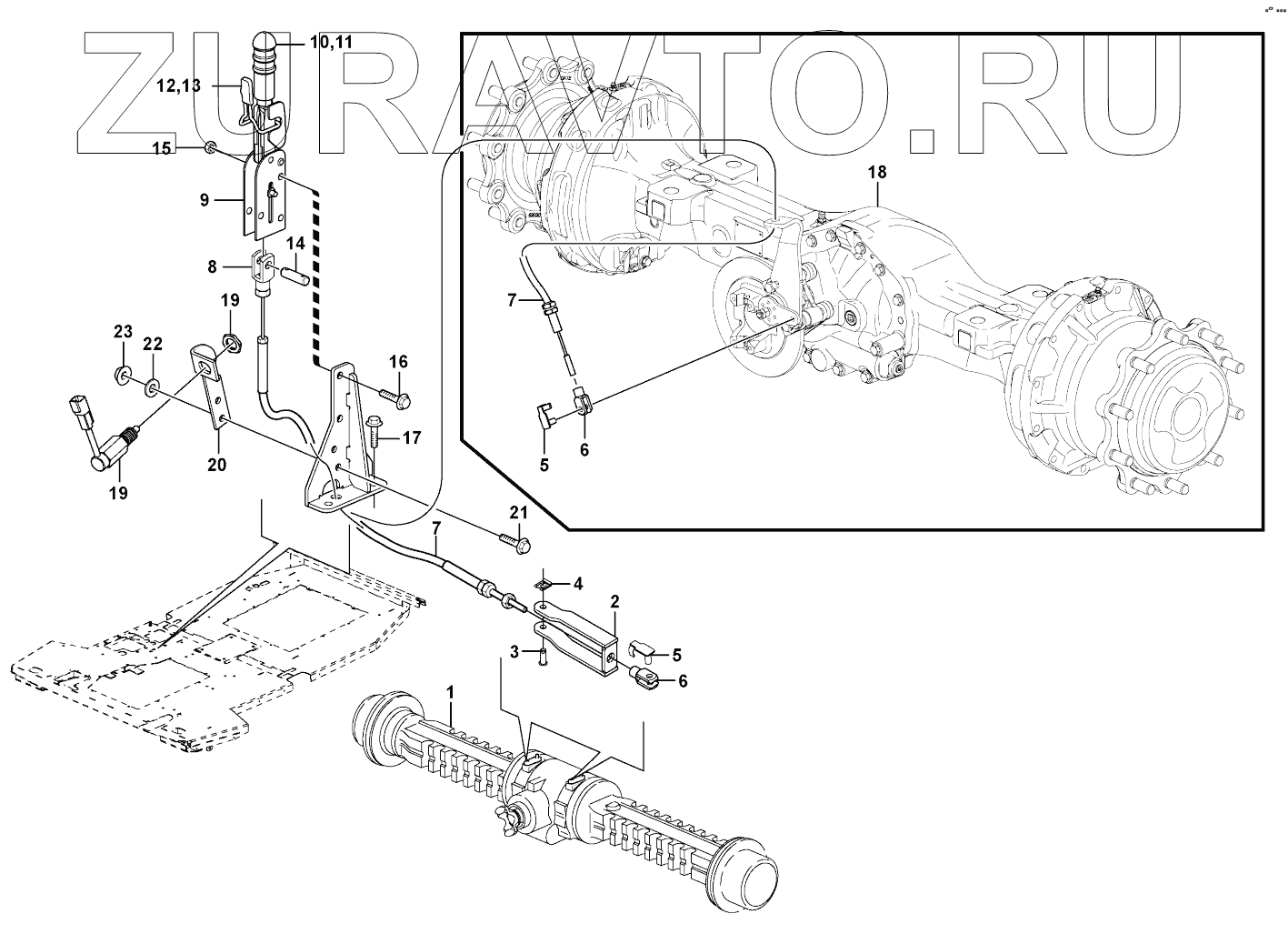 ZURAVTO.RU

10,11
12,13
15
9
8
14
19
23
22
16
17
20
19
21
7
4
2
3
5
6
1
18
7
5
6