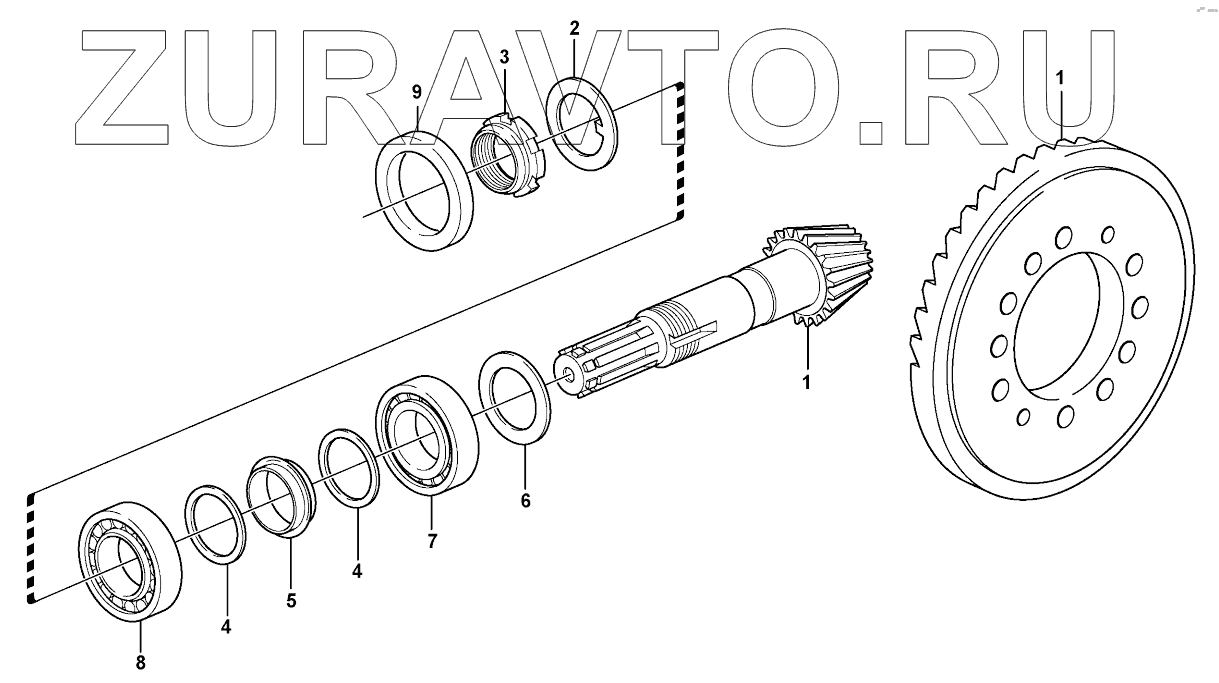 ZURAVTO.RU

9
3
2
1
1
6
7
4
5
4
8