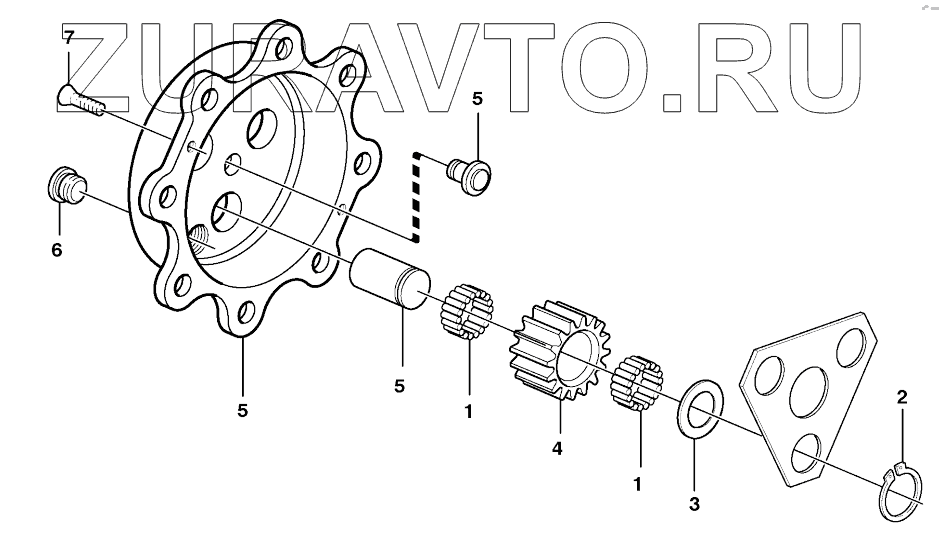 ZURAVTO.RU

7
5
6
5
5
1
4
1
3
2