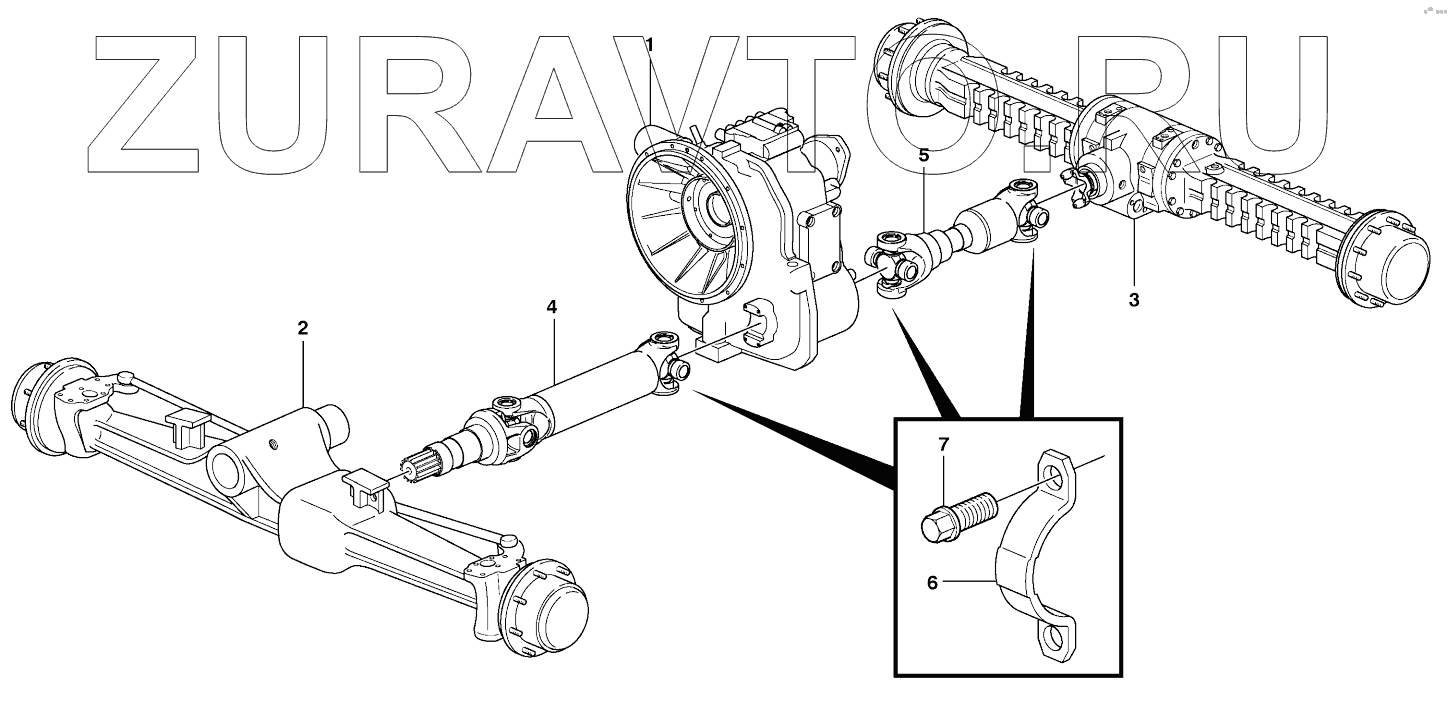 ZURAVTO.RU

1
5
3
2
4
7
6