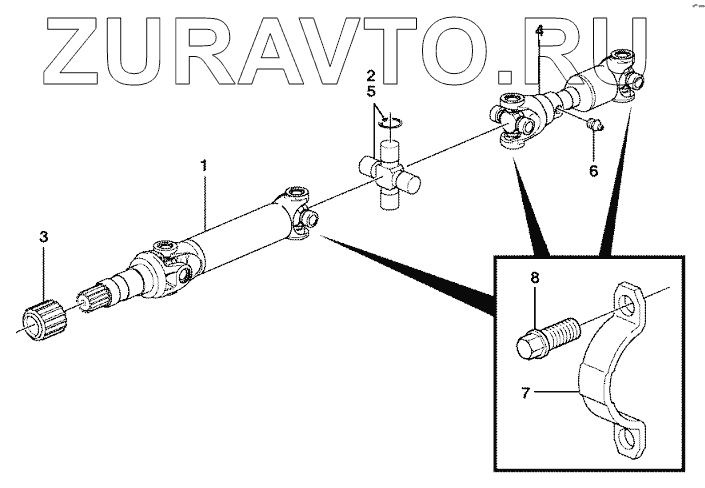 ZURAVTO.RU

4
2
5
6
1
3
8
7