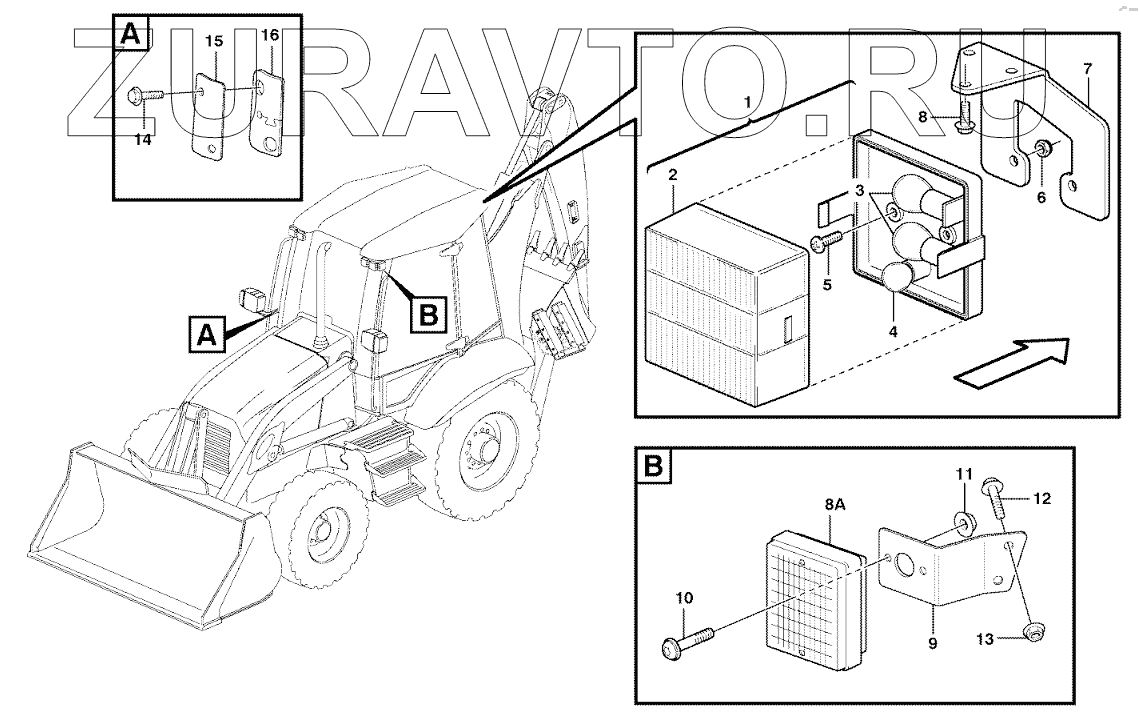 ZURAVTO.RU

A
15
16
14

A
B

1
2
3
4
5
6
7
8

B
8A
9
10
11
12
13