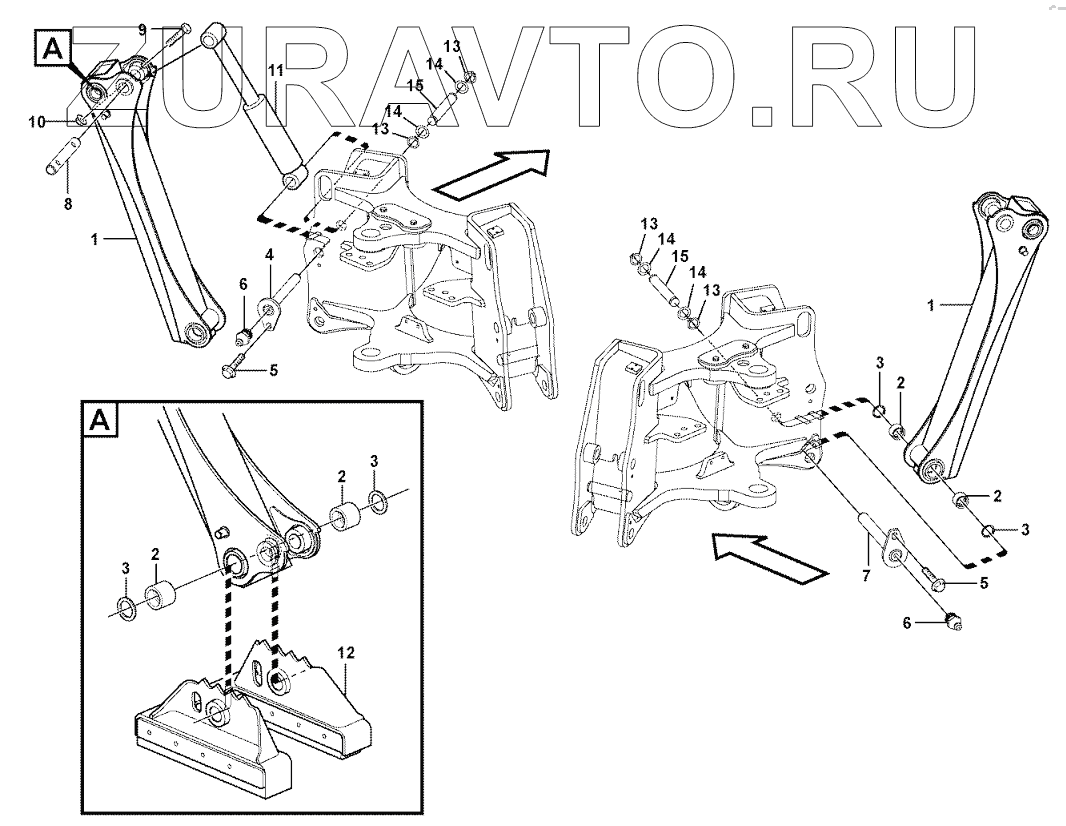 ZURAVTO.RU

A
9
11
13
14
15
14
13
10
8
1
4
6
5

13
14
15
14
13
1
3
2
2
3
7
5
6

A
2
3
3
2
12