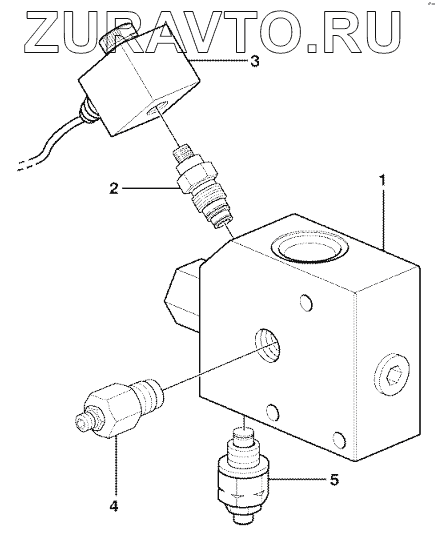 ZURAVTO.RU

3

2

1

4

5