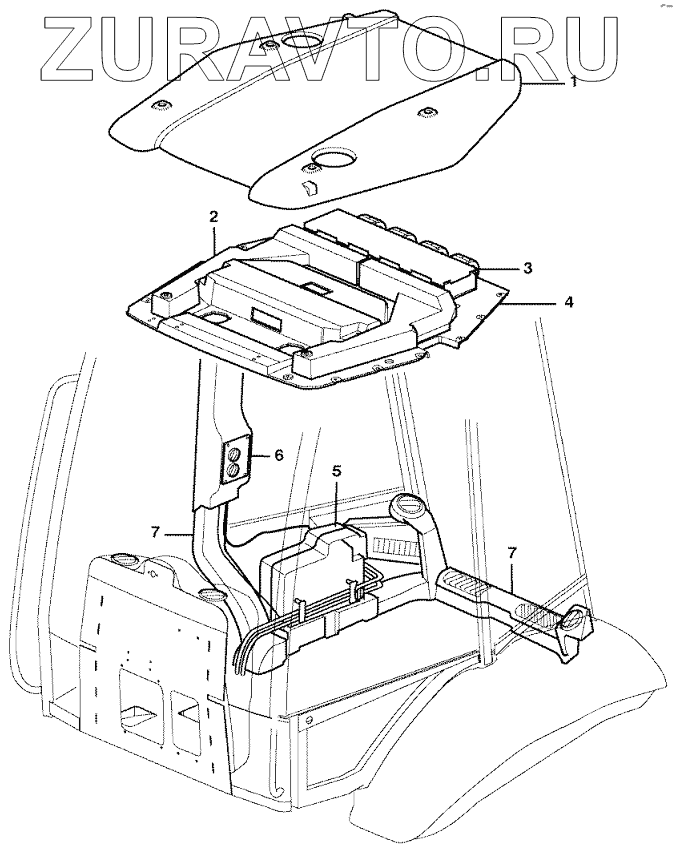 ZURAVTO.RU

1

2

3

4

6

5

7

7