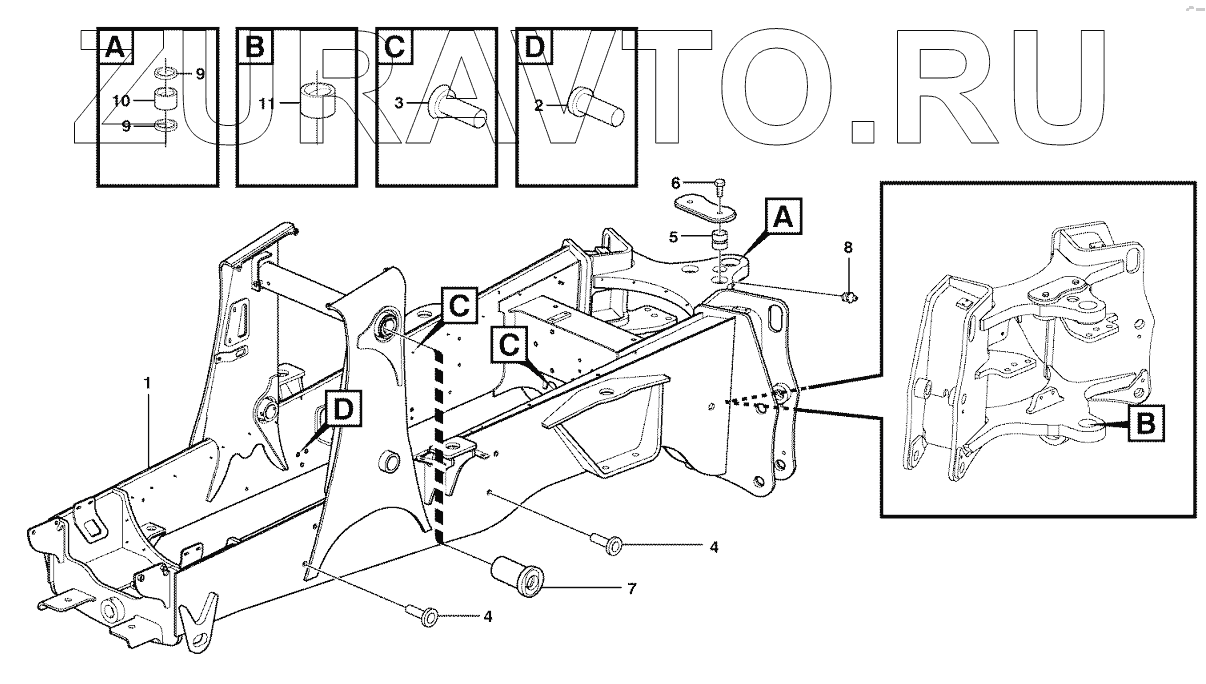 ZURAVTO.RU

A
9
10
9

B
11

C
3

D
2

6
5
A
8
C
C
D
1
B
4
7
4