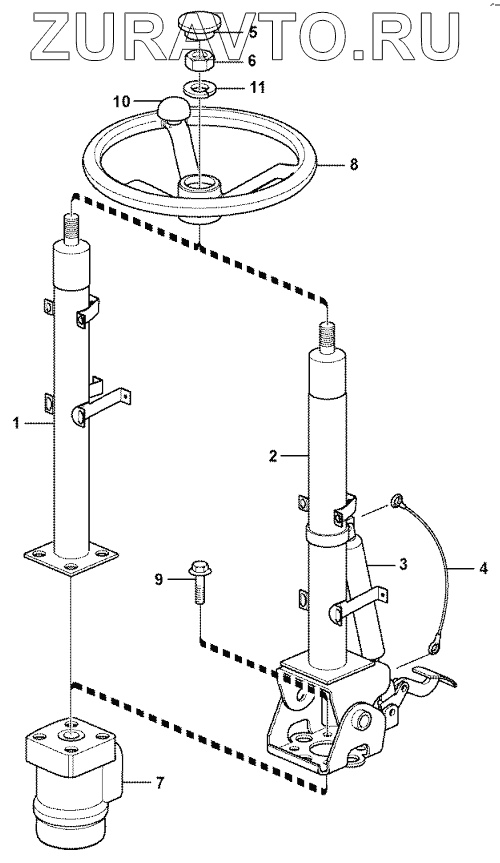 ZURAVTO.RU

5
6
11
10
8
1
2
3
4
9
7