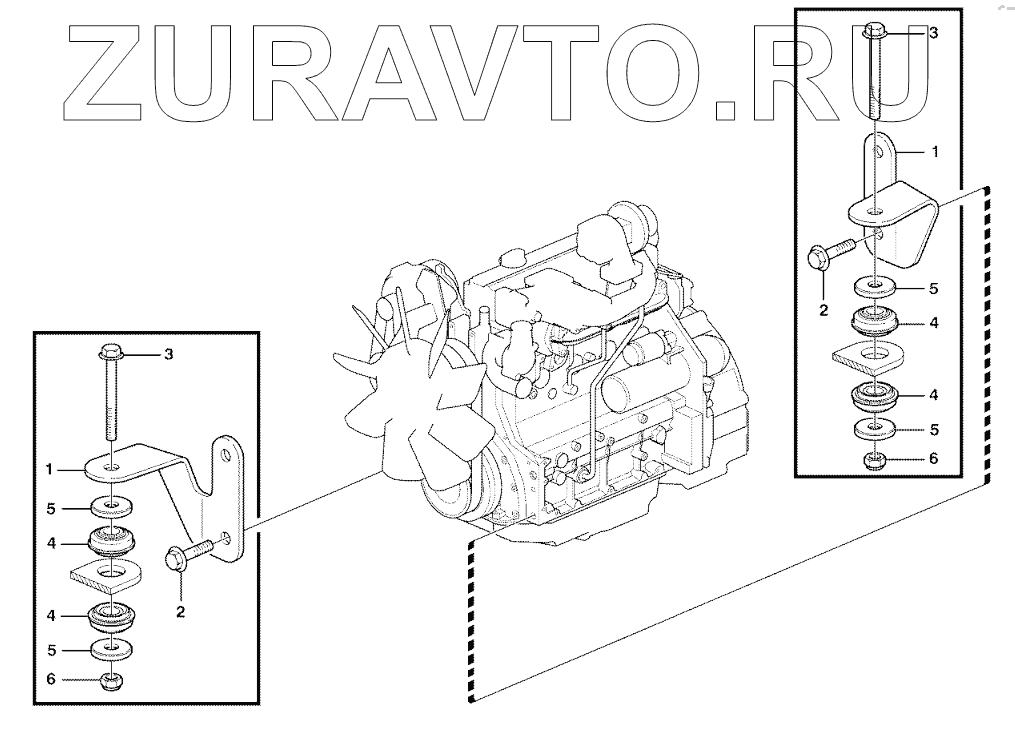 ZURAVTO.RU

3
1
2
5
4
4
5
6

3
1
5
4
2
4
5
6