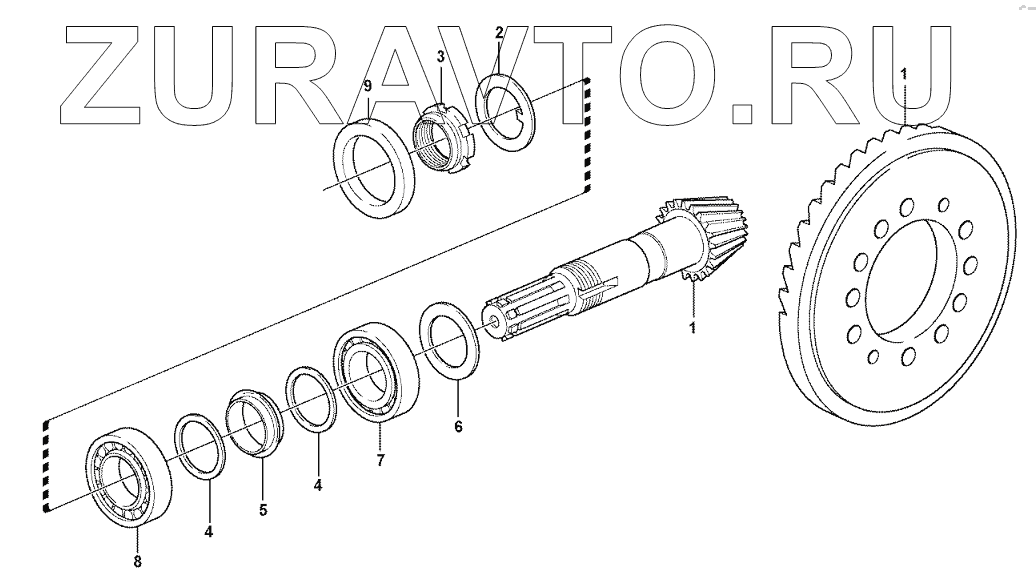 ZURAVTO.RU

9
3
2
1
1
6
7
4
5
4
8