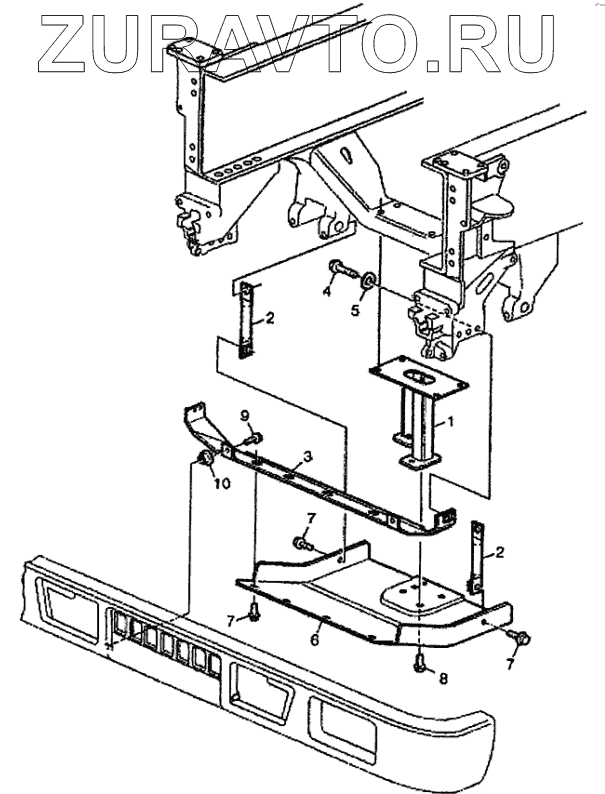 ZURAVTO.RU

4
5
2
1
9
3
10
7
2
7
6
7
8