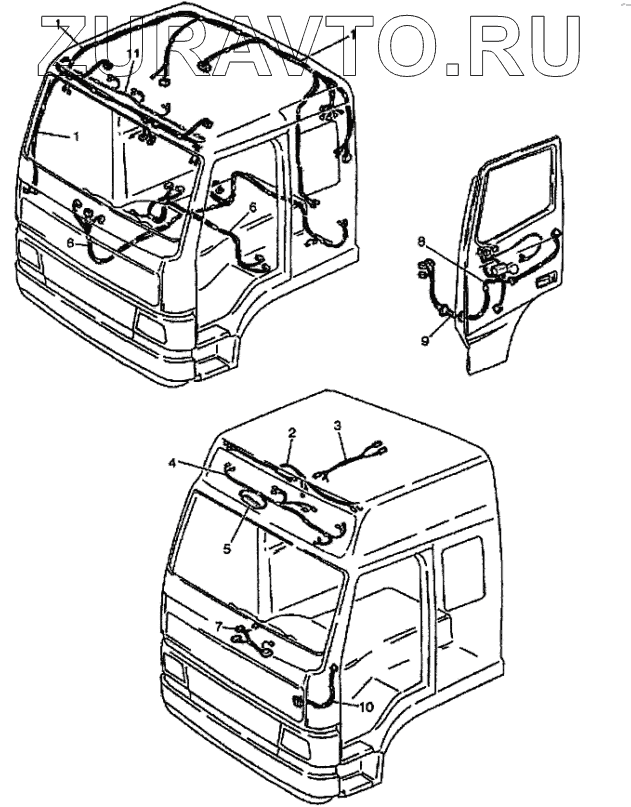 ZURAVTO.RU

1
11
1
1
6
6
8
9
2
3
4
5
7
10