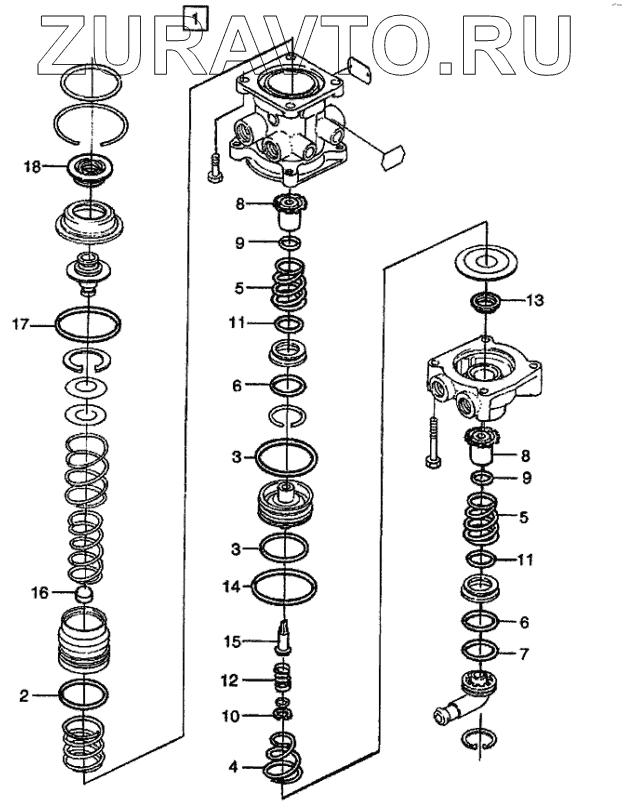 ZURAVTO.RU

1

18
17
16
2

8
9
5
11
6
3
3
14
15
12
10
4

13
8
9
5
11
6
7