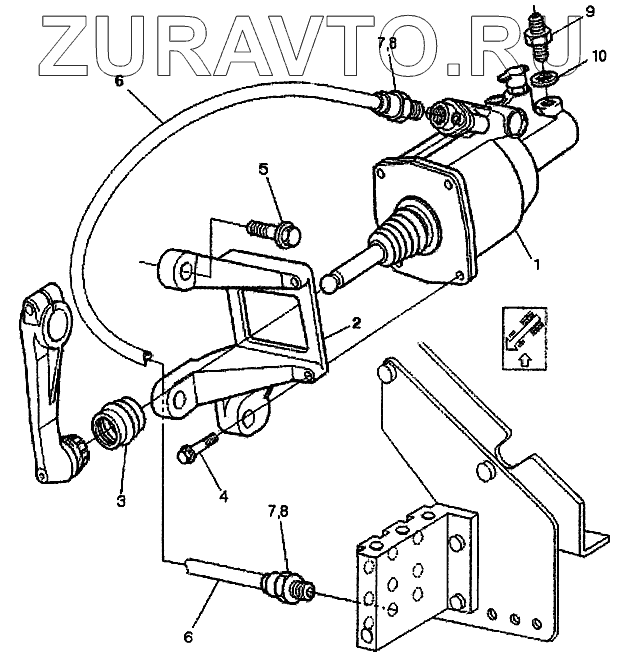 ZURAVTO.RU

9
10
7,8
6
5
1
2
3
4
7,8
6