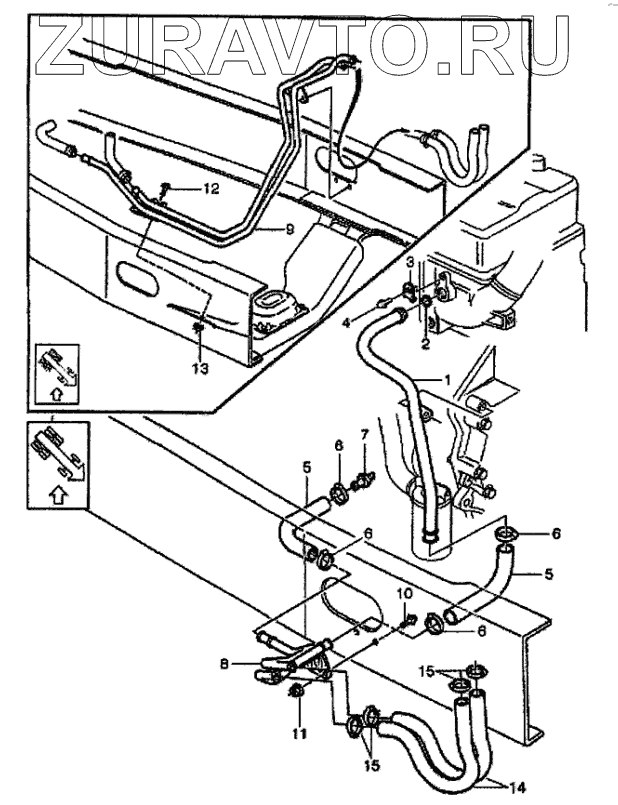 ZURAVTO.RU

12
9
13
3
4
2
1
6
7
5
6
6
5
10
6
8
15
11
15
14