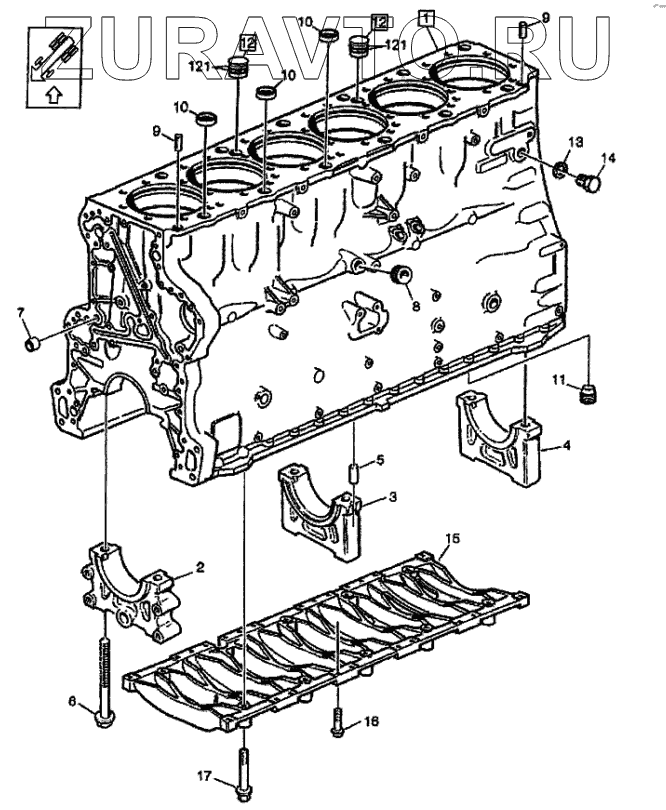 ZURAVTO.RU

10
12
1
9
12
121
121
10
10
9
13
14
7
8
11
4
5
3
15
2
6
16
17