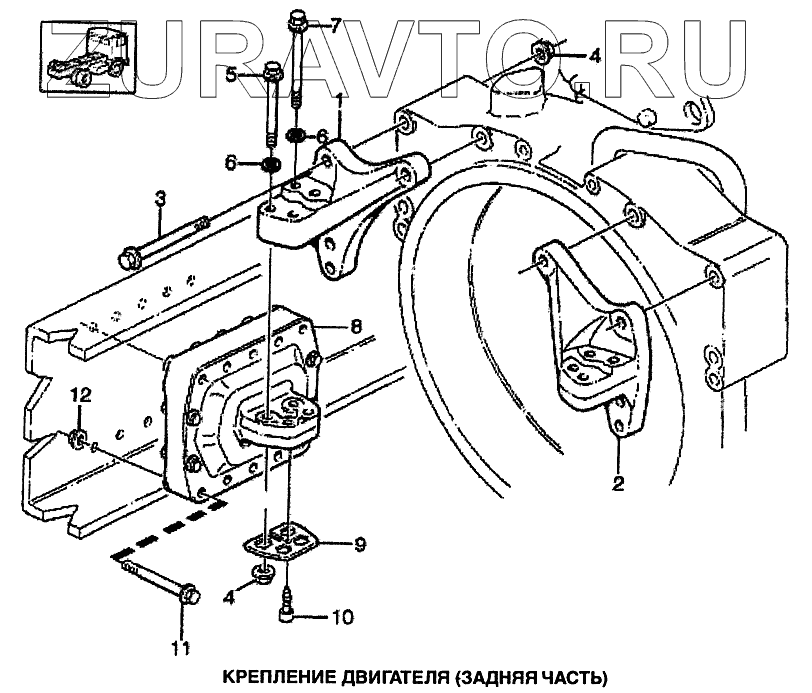 ZURAVTO.RU

7
4
5
1
6
6
3
8
12
2
9
4
10
11

КРЕПЛЕНИЕ ДВИГАТЕЛЯ (ЗАДНЯЯ ЧАСТЬ)