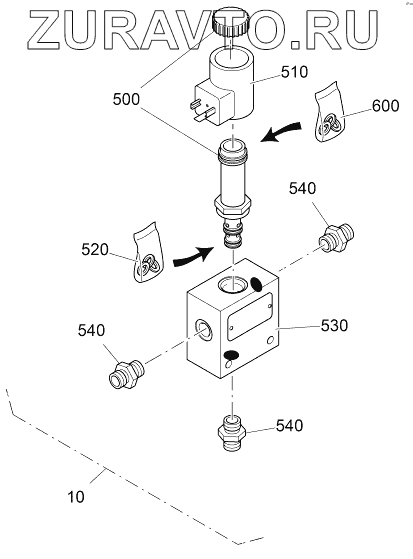 ZURAVTO.RU

510

500

600

540

520

530

540

540

10