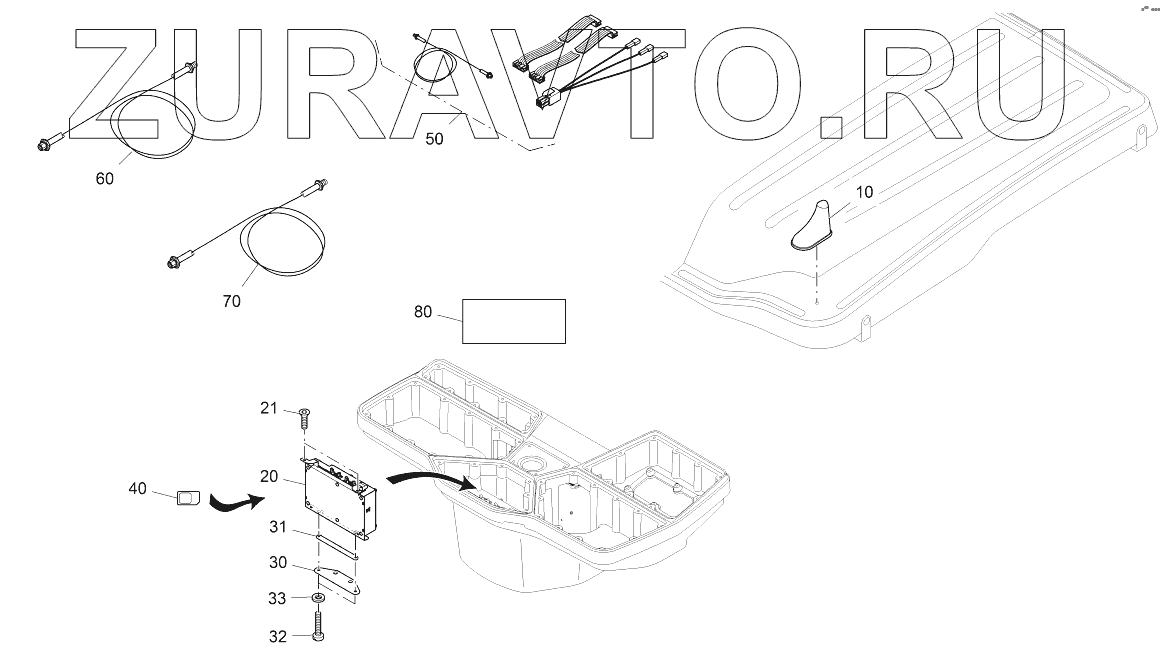 ZURAVTO.RU

50

60

10

70

80

21

20

40

31

30

33

32