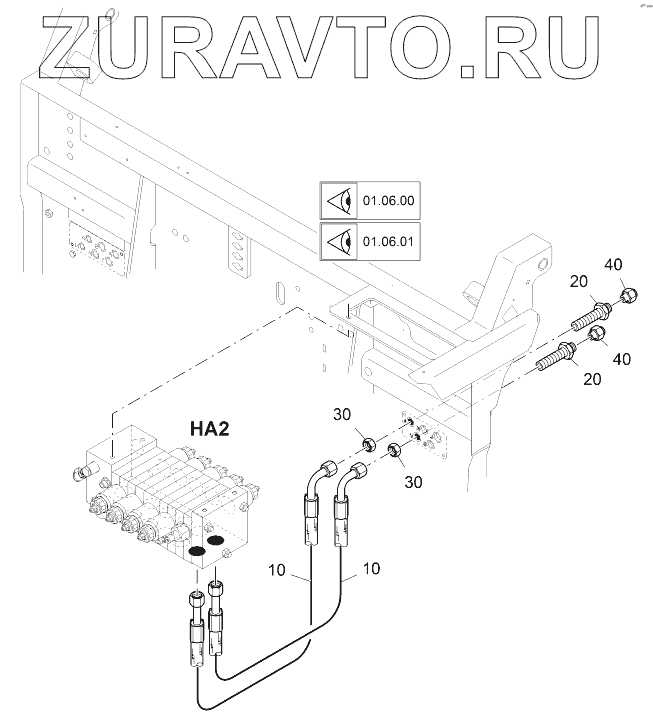 ZURAVTO.RU

01.06.00

01.06.01

40
20
40
20

HA2

30
30

10
10