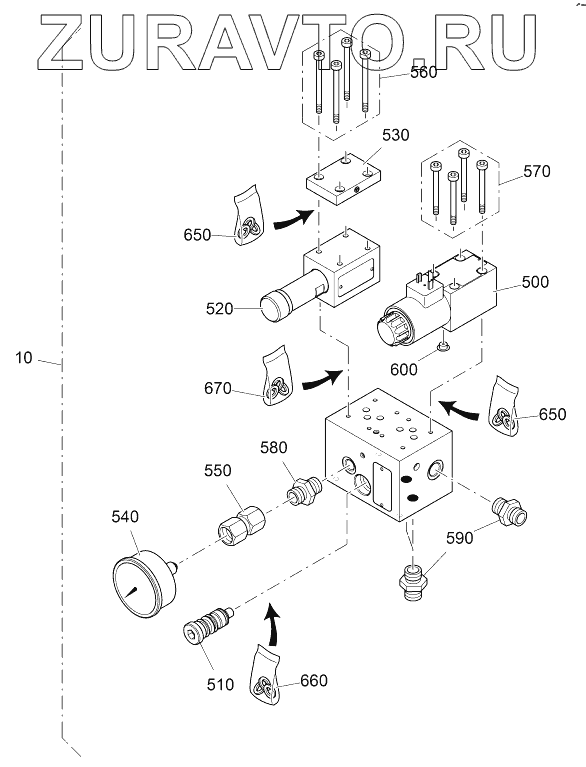 ZURAVTO.RU

560
530
570
650
520
500
10
600
670
650
580
550
540
590
510
660