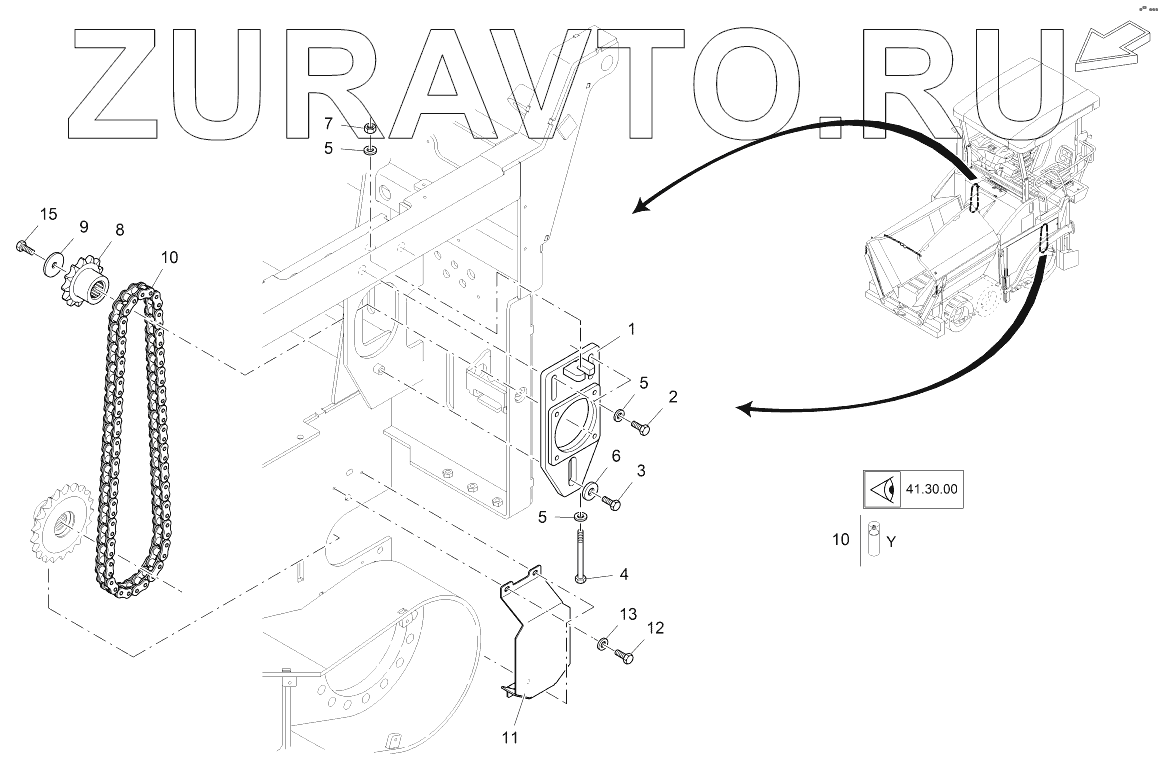 ZURAVTO.RU

7
5
15
9
8
10
1
5
2
6
3
5
4
13
12
11
41.30.00
10
Y