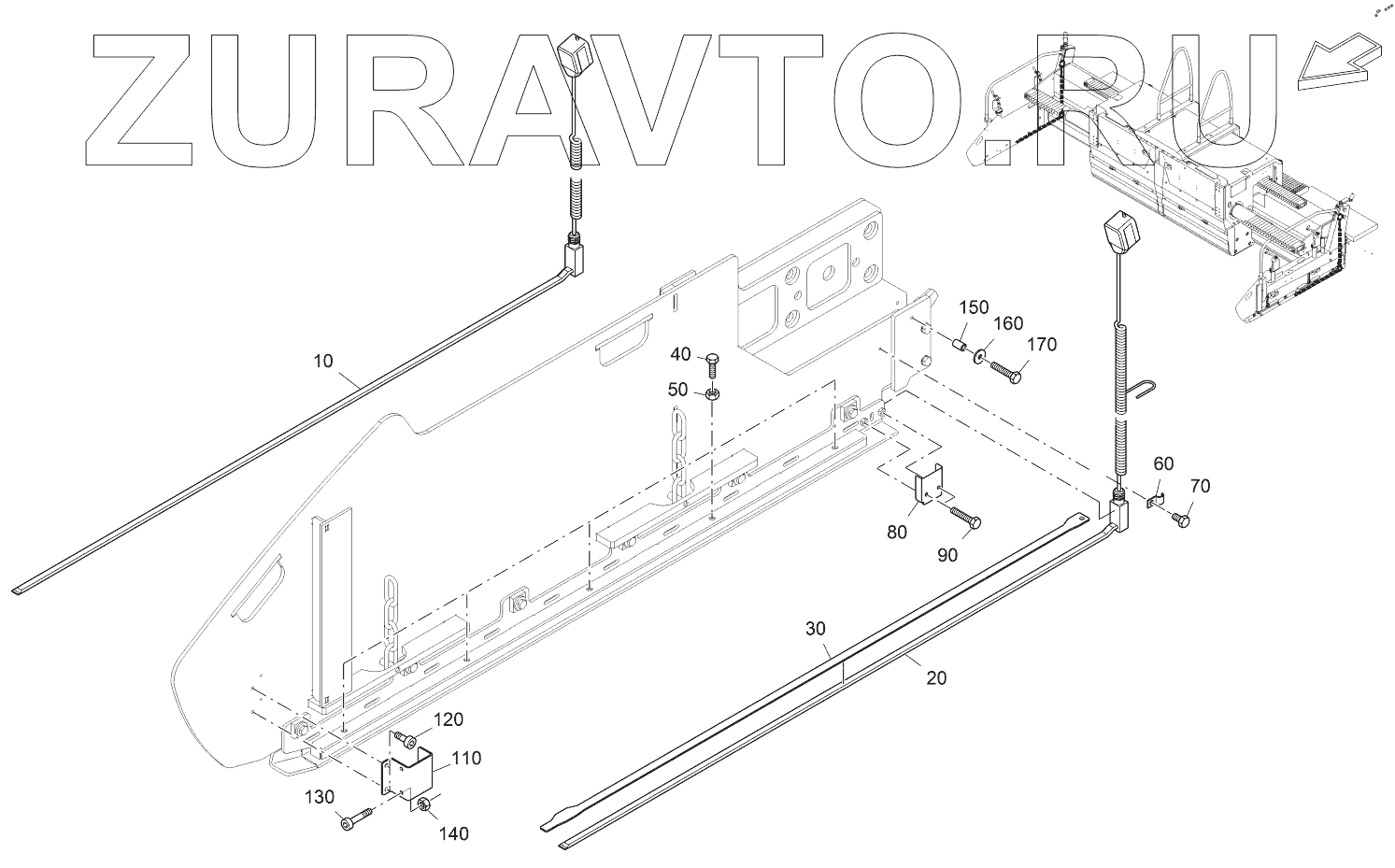 ZURAVTO.RU

10
40
50
150
160
170
60
70
80
90
30
20
120
110
130
140