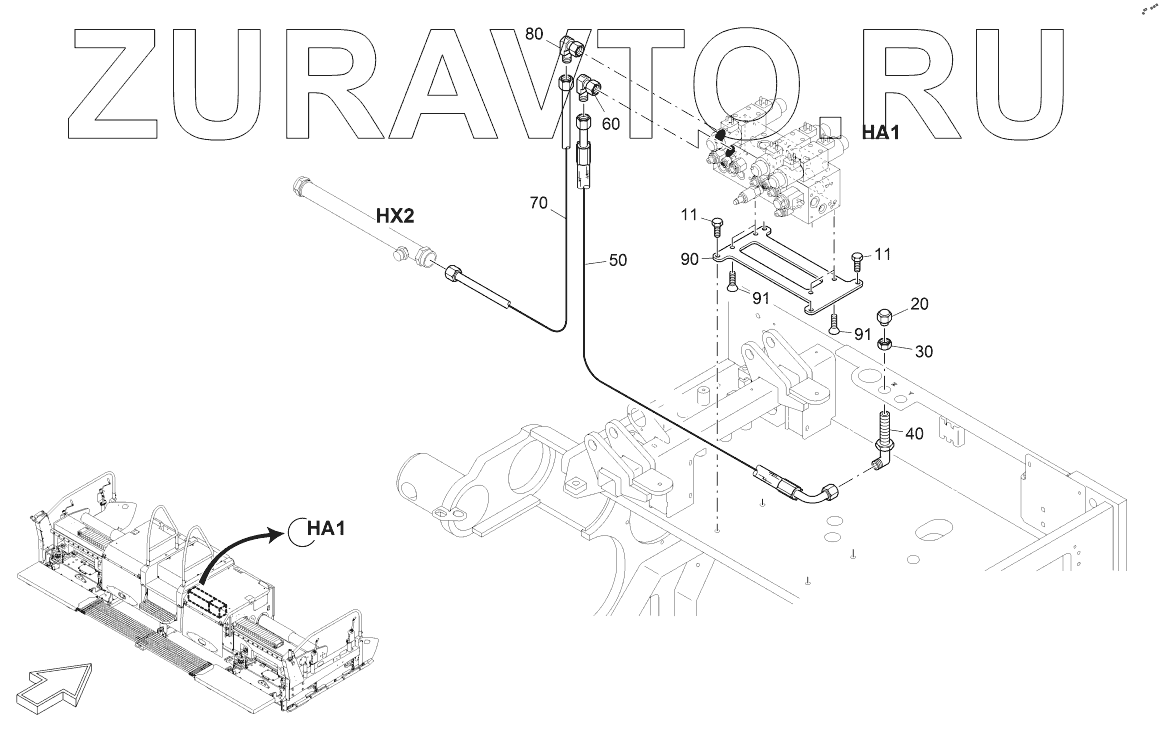 ZURAVTO.RU

80
60
HA1
HX2
70
50
11
90
11
91
91
20
30
40
HA1